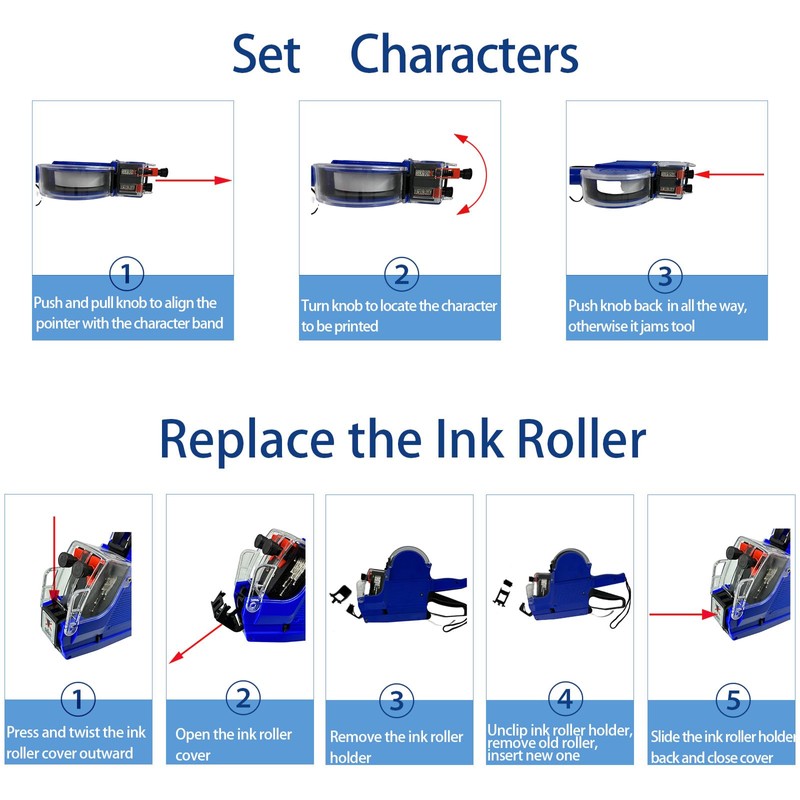 Set Characters

1
Push and pull knob to align the pointer with the character band

2
Turn knob to locate the character to be printed

3
Push knob back in all the way, otherwise it jams tool

Replace the Ink Roller

1
Press and twist the ink roller cover outward

2
Open the ink roller cover

3
Remove the ink roller holder

4
Unclip ink roller holder, remove old roller, insert new one

5
Slide the ink roller holder back and close cover