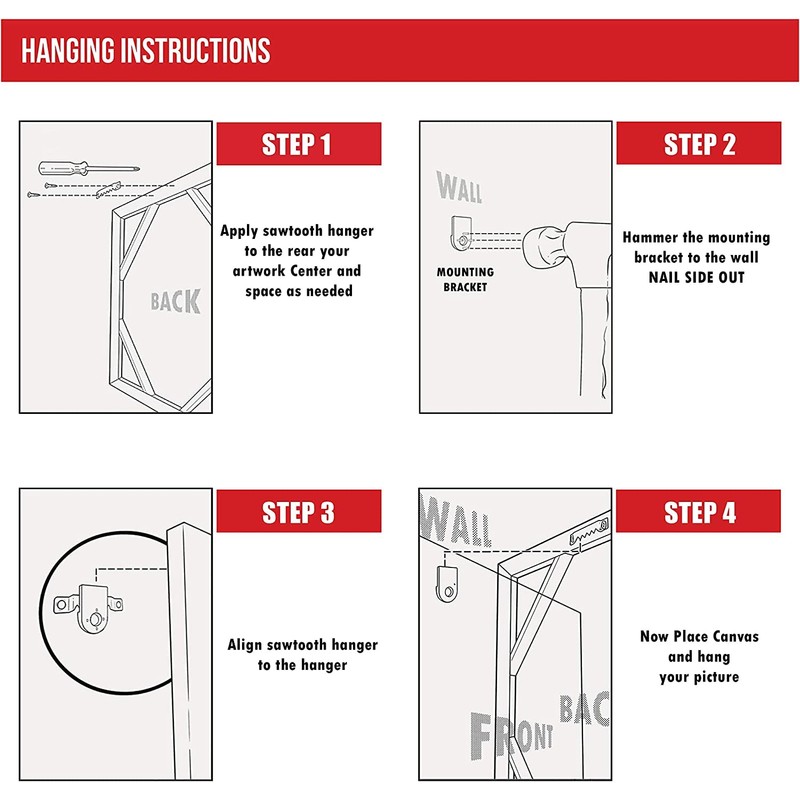 HANGING INSTRUCTIONS

STEP 1

BACK

Apply sawtooth hanger to the rear your artwork Center and space as needed

STEP 2

WALL

MOUNTING BRACKET

Hammer the mounting bracket to the wall NAIL SIDE OUT

STEP 3

Align sawtooth hanger to the hanger

STEP 4

WALL

FRONT

BAC

Now Place Canvas and hang your picture