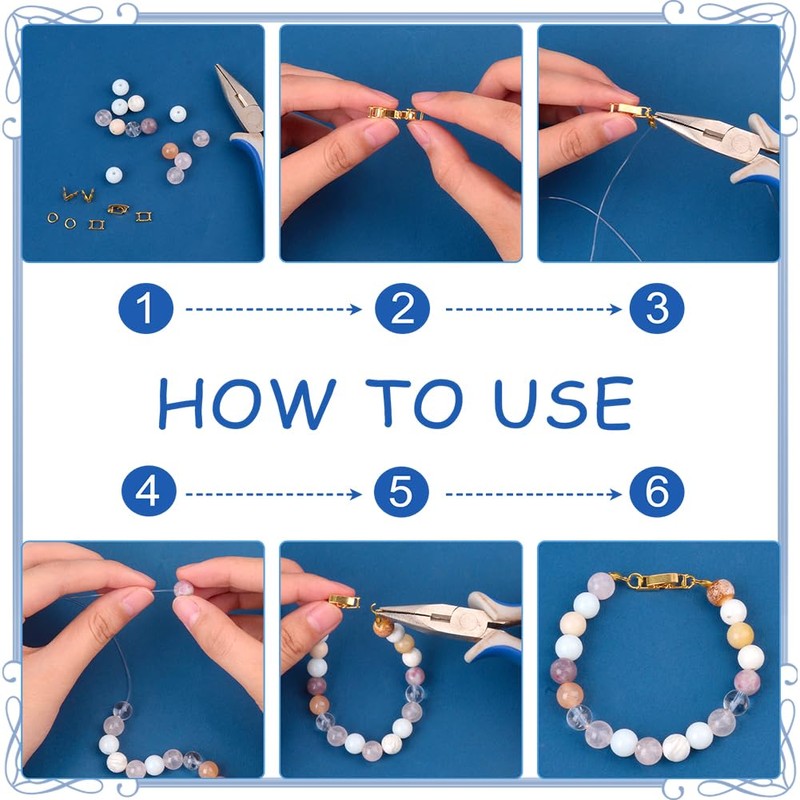 1
2
3
HOW TO USE
4
5
6