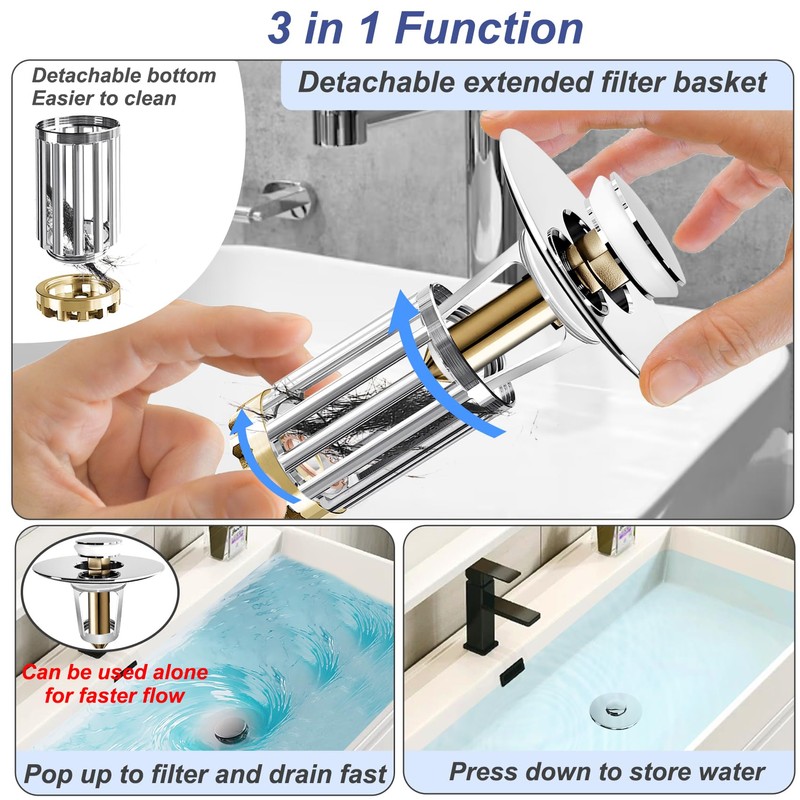 3 in 1 Function

Detachable bottom
Easier to clean

Detachable extended filter basket

Can be used alone for faster flow

Pop up to filter and drain fast

Press down to store water