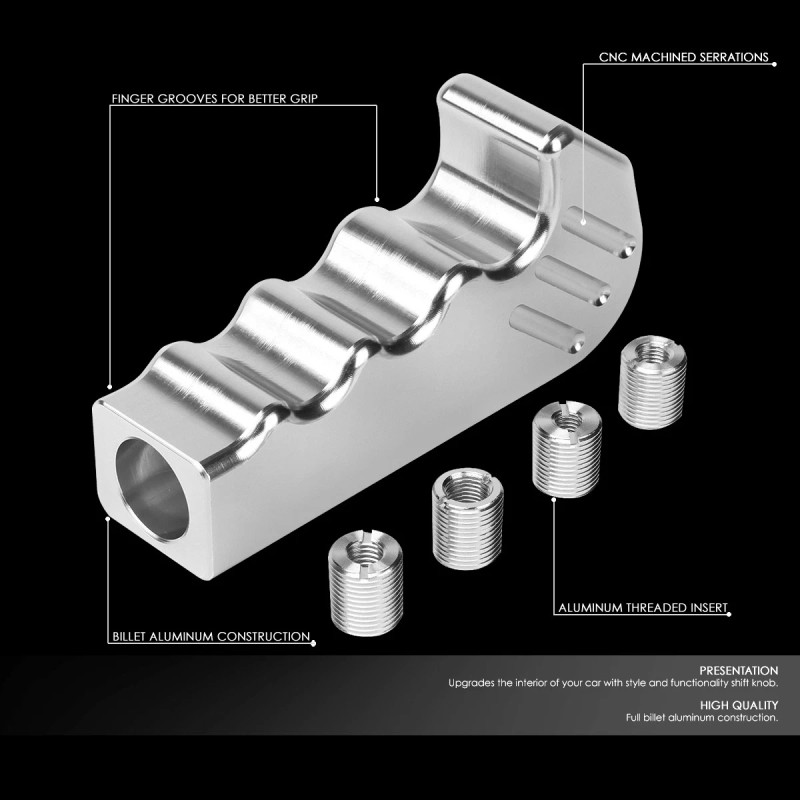 CNC MACHINED SERRATIONS

FINGER GROOVES FOR BETTER GRIP

ALUMINUM THREADED INSERT

BILLET ALUMINUM CONSTRUCTION

PRESENTATION
Upgrades the interior of your car with style and functionality shift knob.

HIGH QUALITY
Full billet aluminum construction.