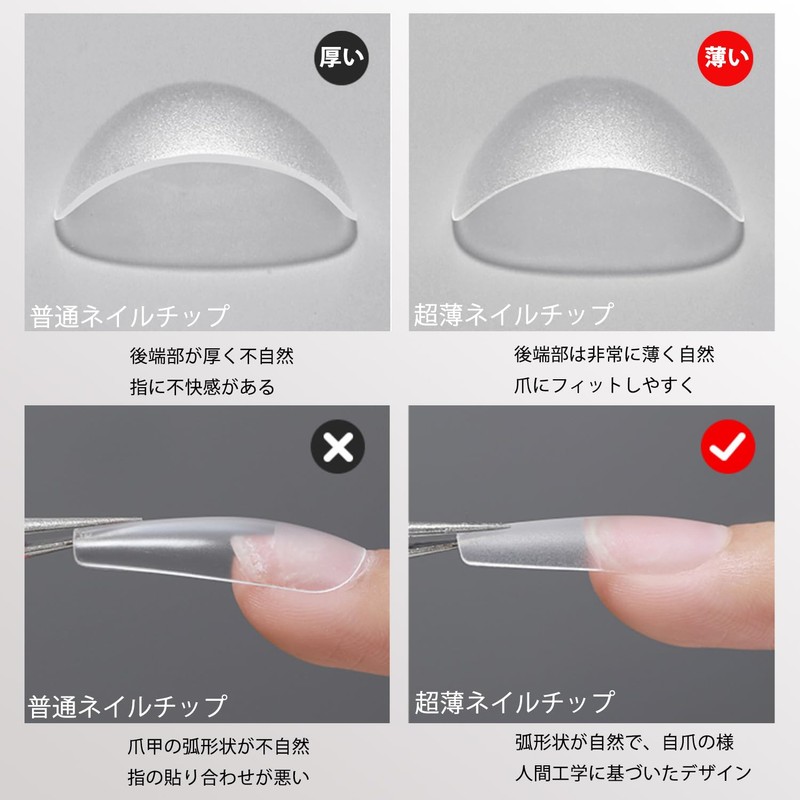 厚い

普通ネイルチップ

後端部が厚く不自然
指に不快感がある

薄い

超薄ネイルチップ

後端部は非常に薄く自然
爪にフィットしやすく

普通ネイルチップ

爪甲の弧形状が不自然
指の貼り合わせが悪い

超薄ネイルチップ

弧形状が自然で、自爪の様
人間工学に基づいたデザイン