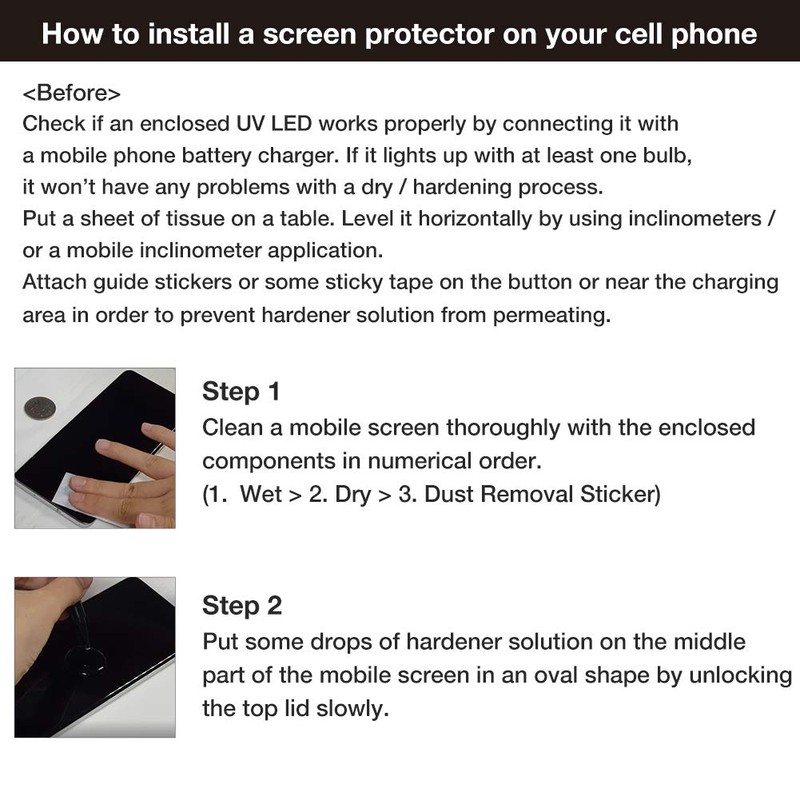 How to install a screen protector on your cell phone

<Before>
Check if an enclosed UV LED works properly by connecting it with a mobile phone battery charger. If it lights up with at least one bulb, it won't have any problems with a dry / hardening process.
Put a sheet of tissue on a table. Level it horizontally by using inclinometers / or a mobile inclinometer application.
Attach guide stickers or some sticky tape on the button or near the charging area in order to prevent hardener solution from permeating.

Step 1
Clean a mobile screen thoroughly with the enclosed components in numerical order.
(1. Wet > 2. Dry > 3. Dust Removal Sticker)

Step 2
Put some drops of hardener solution on the middle part of the mobile screen in an oval shape by unlocking the top lid slowly.