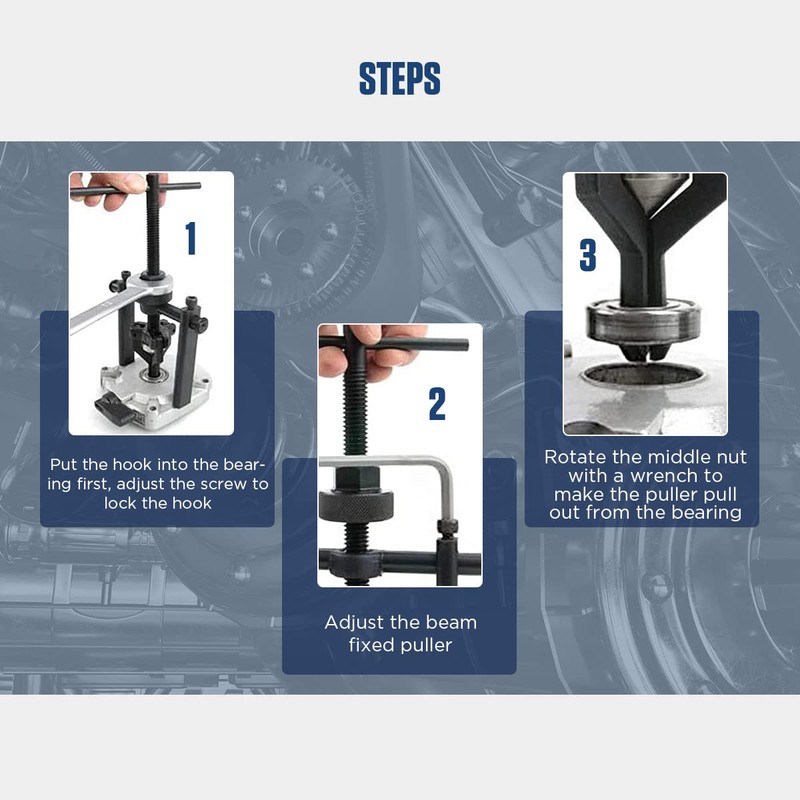 STEPS

1

Put the hook into the bearing first, adjust the screw to lock the hook

2

Adjust the beam fixed puller

3

Rotate the middle nut with a wrench to make the puller pull out from the bearing