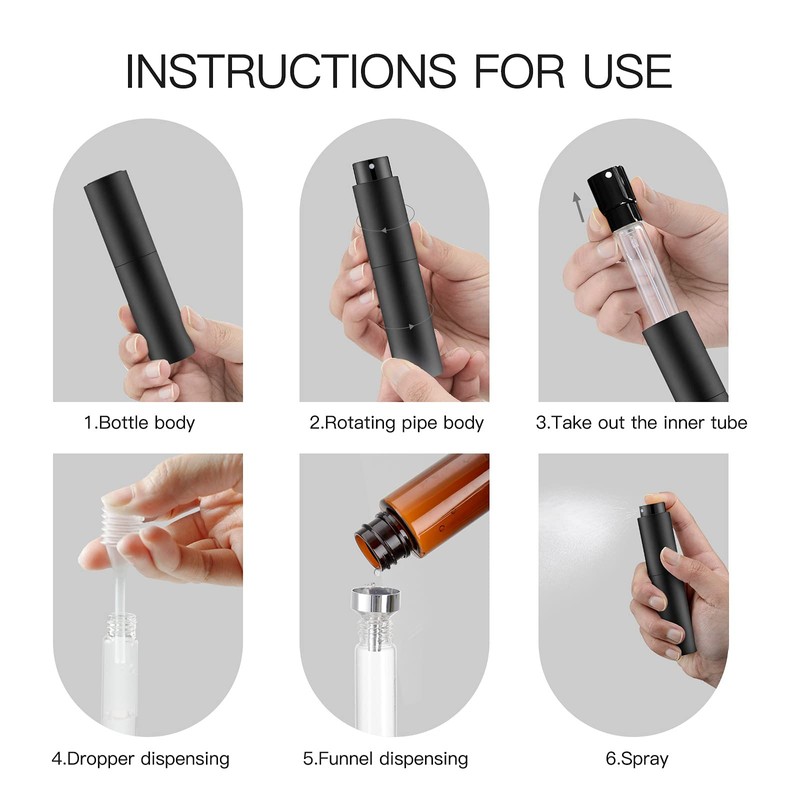 INSTRUCTIONS FOR USE

1.Bottle body

2.Rotating pipe body

3.Take out the inner tube

4.Dropper dispensing

5.Funnel dispensing

6.Spray