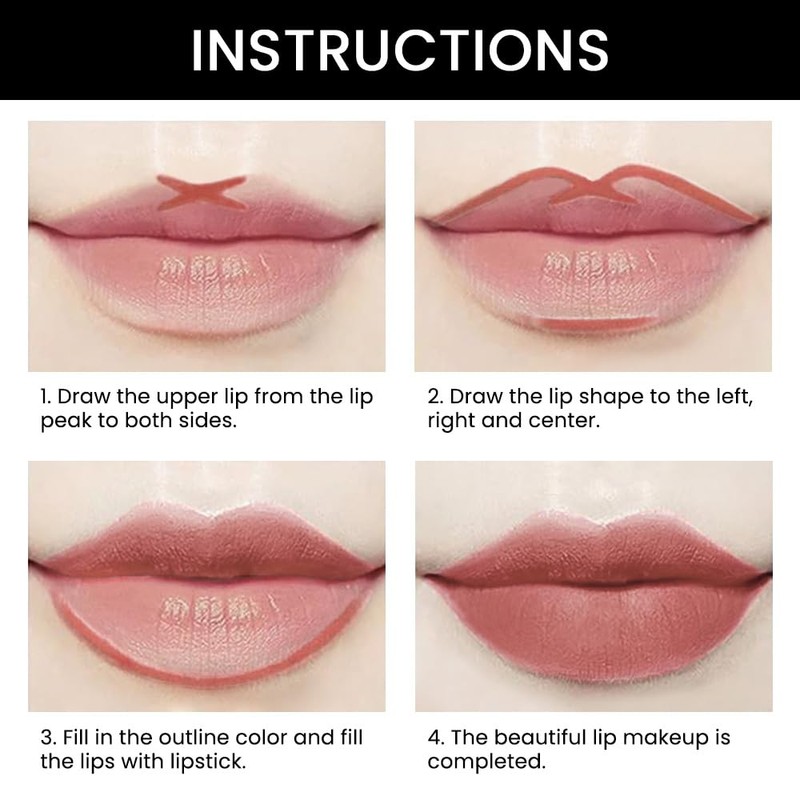 INSTRUCTIONS

1. Draw the upper lip from the lip peak to both sides.

2. Draw the lip shape to the left, right and center.

3. Fill in the outline color and fill the lips with lipstick.

4. The beautiful lip makeup is completed.