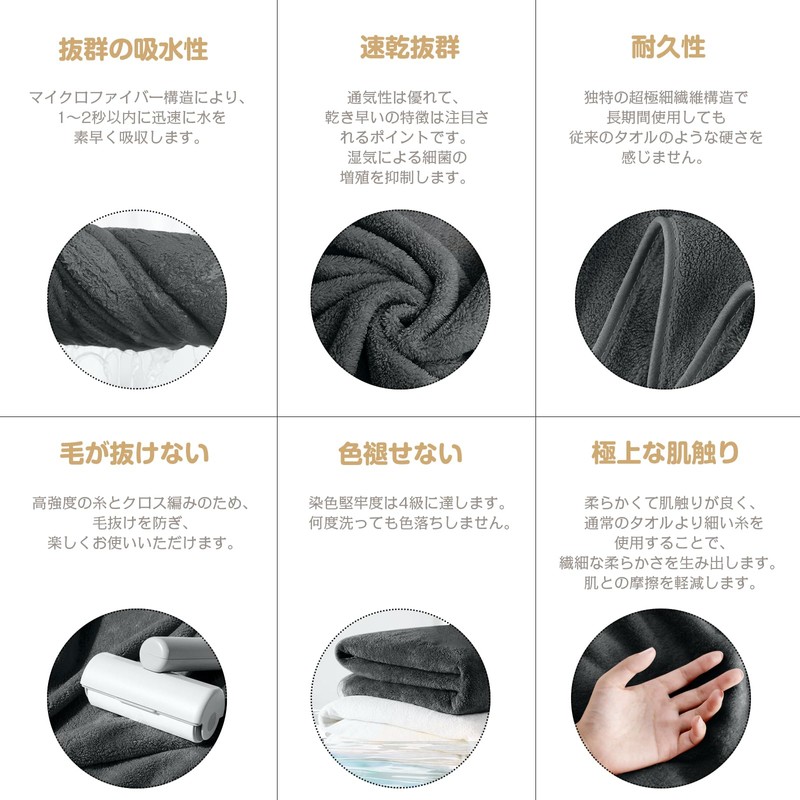 抜群の吸水性

マイクロファイバー構造により、1～2秒以内に迅速に水を素早く吸収します。

速乾抜群

通気性は優れて、乾き早いの特徴は注目されるポイントです。湿気による細菌の増殖を抑制します。

耐久性

独特の超極細繊維構造で長期間使用しても従来のタオルのような硬さを感じません。

毛が抜けない

高強度の糸とクロス編みのため、毛抜けを防ぎ、楽しくお使いいただけます。

色褪せない

染色堅牢度は4級に達します。何度洗っても色落ちしません。

極上な肌触り

柔らかくて肌触りが良く、通常のタオルより細い糸を使用することで、繊細な柔らかさを生み出します。肌との摩擦を軽減します。