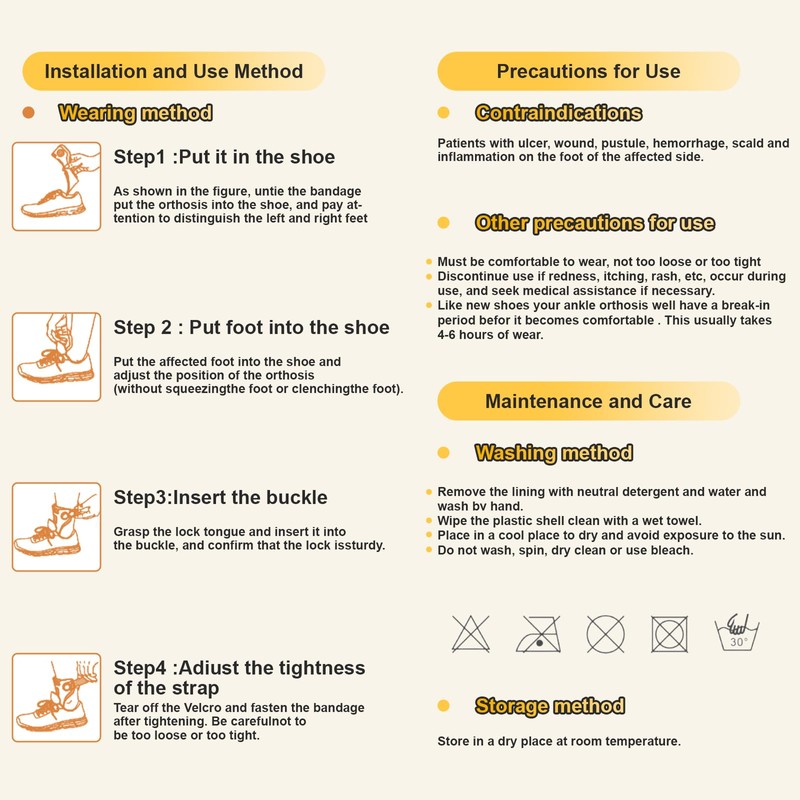 Installation and Use Method

Wearing method

Step1 :Put it in the shoe

As shown in the figure, untie the bandage put the orthosis into the shoe, and pay attention to distinguish the left and right feet

Step 2 : Put foot into the shoe

Put the affected foot into the shoe and adjust the position of the orthosis (without squeezingthe foot or clenchingthe foot).

Step3:Insert the buckle

Grasp the lock tongue and insert it into the buckle, and confirm that the lock issturdy.

Step4 :Adiust the tightness of the strap

Tear off the Velcro and fasten the bandage after tightening. Be carefulnot to be too loose or too tight.

Precautions for Use

Contraindications

Patients with ulcer, wound, pustule, hemorrhage, scald and inflammation on the foot of the affected side.

Other precautions for use

Must be comfortable to wear, not too loose or too tight
Discontinue use if redness, itching, rash, etc, occur during use, and seek medical assistance if necessary.
Like new shoes your ankle orthosis well have a break-in period befor it becomes comfortable . This usually takes 4-6 hours of wear.

Maintenance and Care

Washing method

Remove the lining with neutral detergent and water and wash bv hand.
Wipe the plastic shell clean with a wet towel.
Place in a cool place to dry and avoid exposure to the sun.
Do not wash, spin, dry clean or use bleach.

30°

Storage method

Store in a dry place at room temperature.