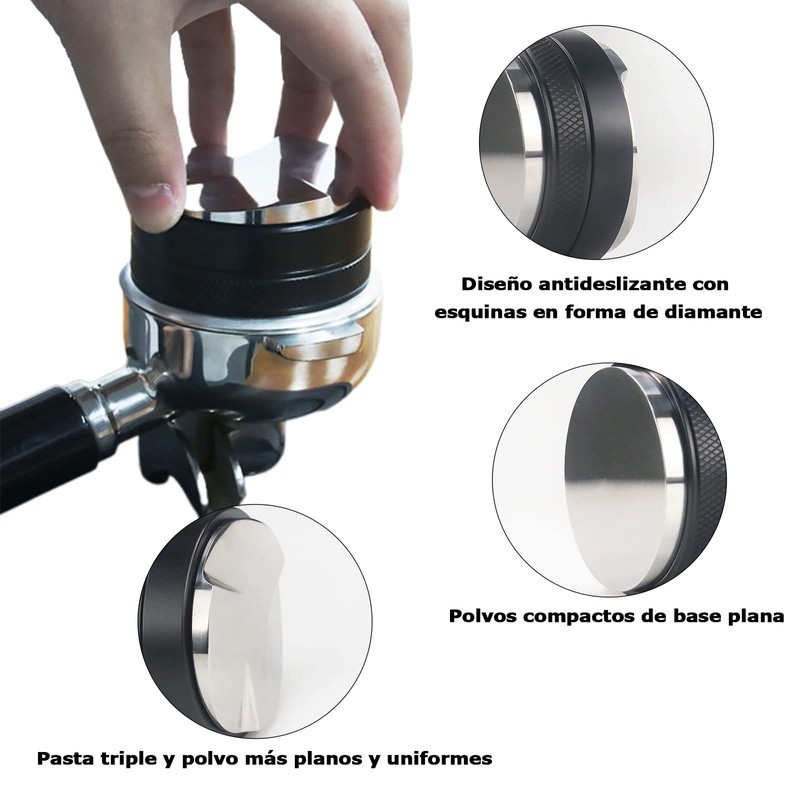 Diseño antideslizante con esquinas en forma de diamante

Polvos compactos de base plana

Pasta triple y polvo más planos y uniformes