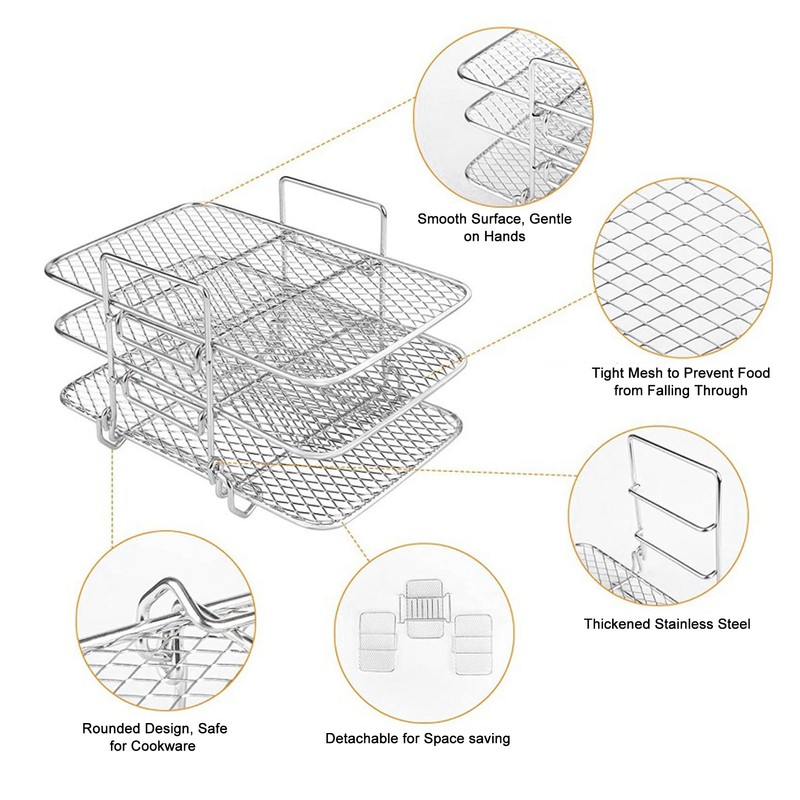 Smooth Surface, Gentle on Hands

Tight Mesh to Prevent Food from Falling Through

Thickened Stainless Steel

Rounded Design, Safe for Cookware

Detachable for Space saving