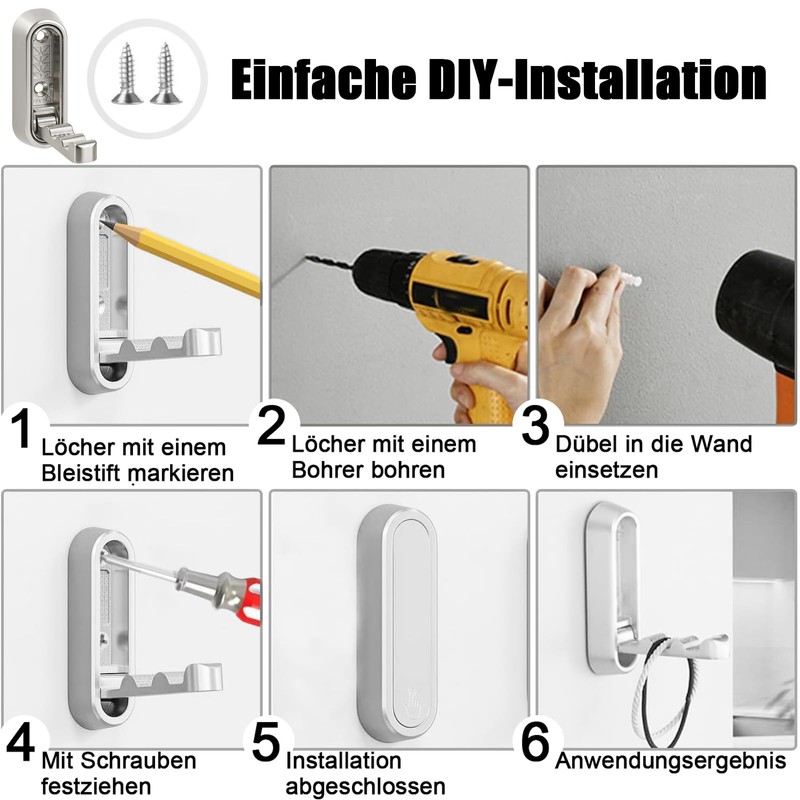 Einfache DIY-Installation

1 Löcher mit einem Bleistift markieren

2 Löcher mit einem Bohrer bohren

3 Dübel in die Wand einsetzen

4 Mit Schrauben festziehen

5 Installation abgeschlossen

6 Anwendungsergebnis