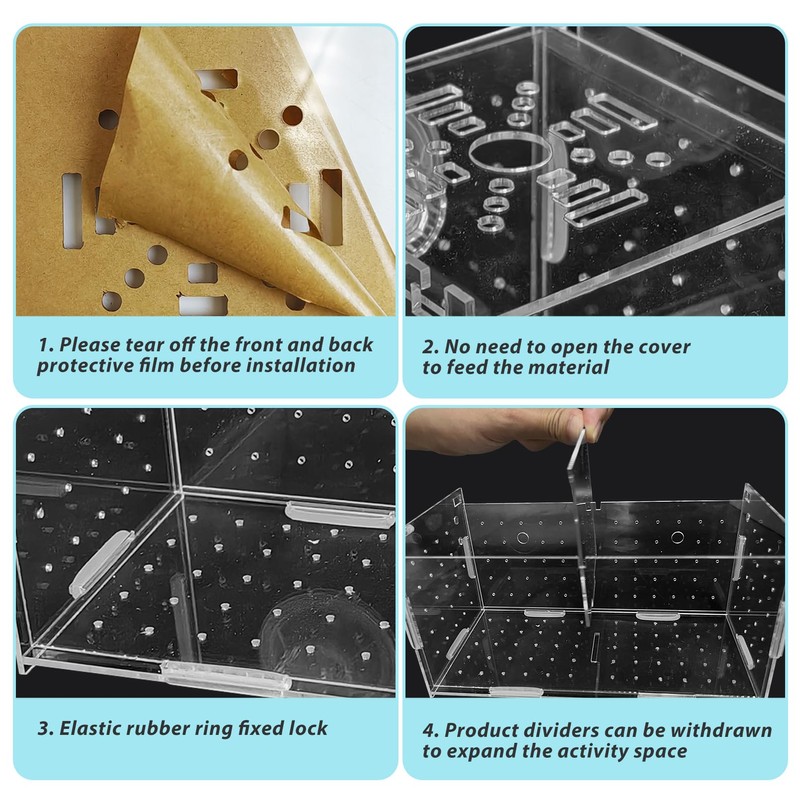 1. Please tear off the front and back protective film before installation

2. No need to open the cover to feed the material

3. Elastic rubber ring fixed lock

4. Product dividers can be withdrawn to expand the activity space