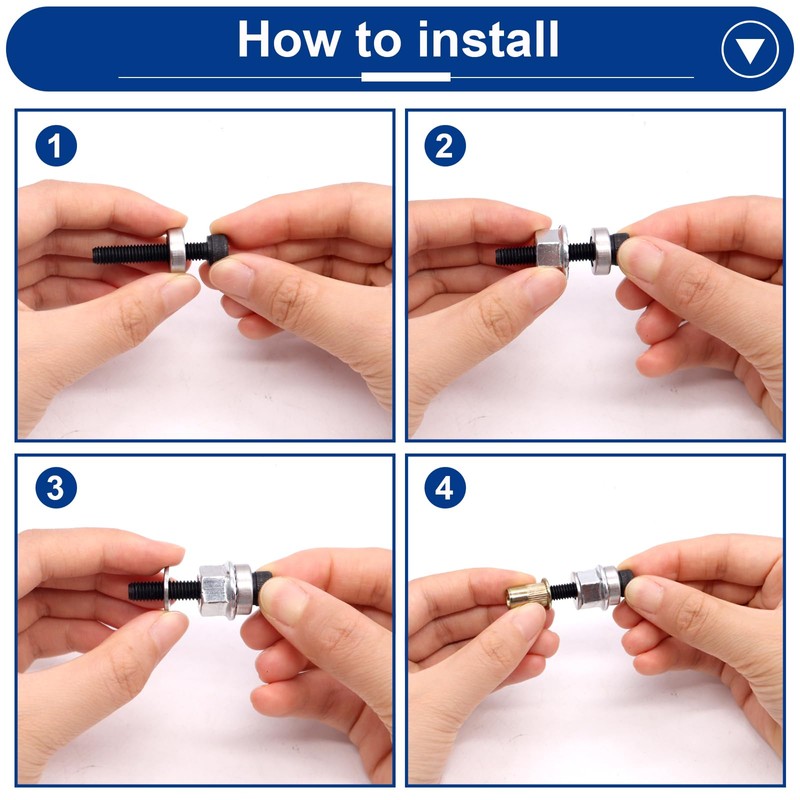 How to install

1

2

3

4