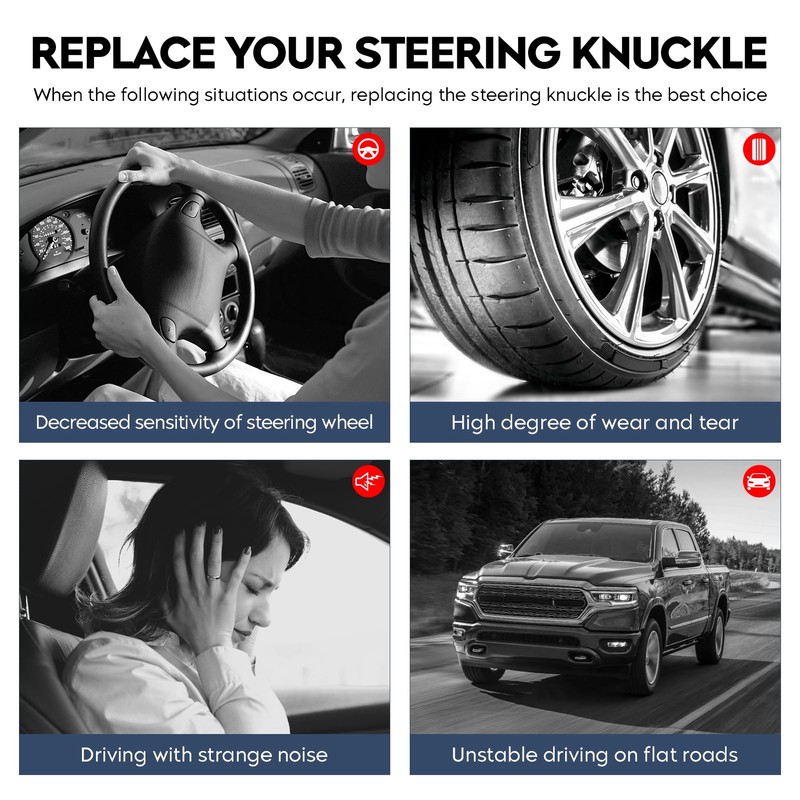 REPLACE YOUR STEERING KNUCKLE

When the following situations occur, replacing the steering knuckle is the best choice

Decreased sensitivity of steering wheel

High degree of wear and tear

Driving with strange noise

Unstable driving on flat roads