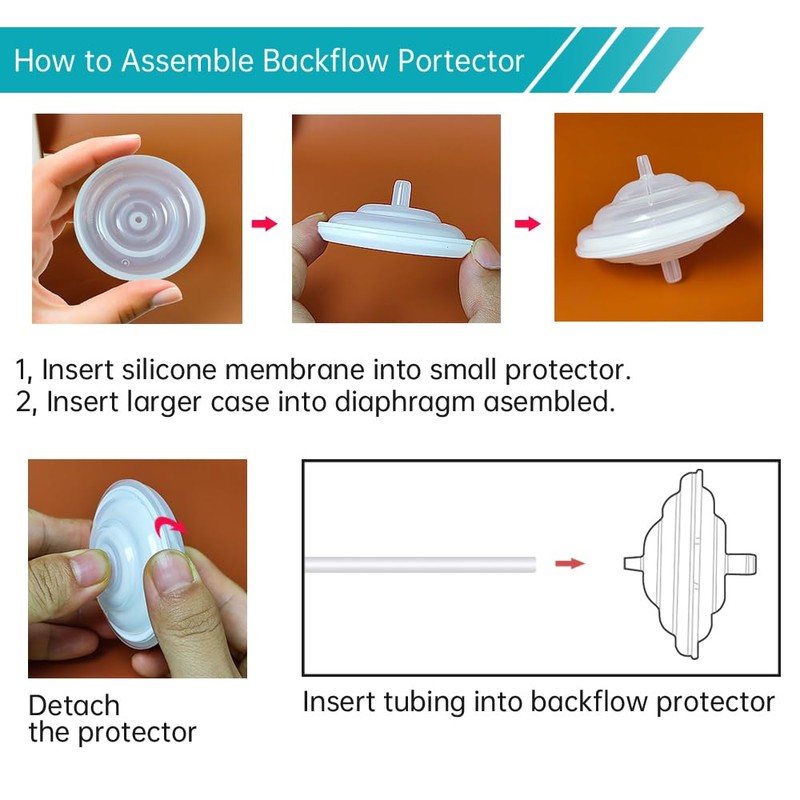 How to Assemble Backflow Portector

1, Insert silicone membrane into small protector.
2, Insert larger case into diaphragm asembled.

Detach the protector

Insert tubing into backflow protector