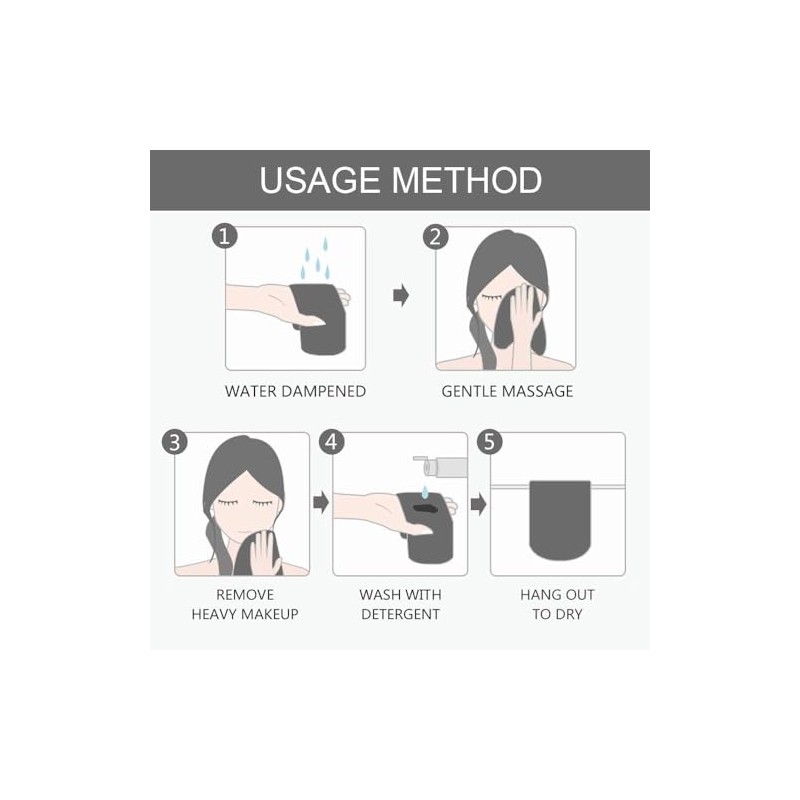 USAGE METHOD

1
WATER DAMPENED

2
GENTLE MASSAGE

3
REMOVE HEAVY MAKEUP

4
WASH WITH DETERGENT

5
HANG OUT TO DRY