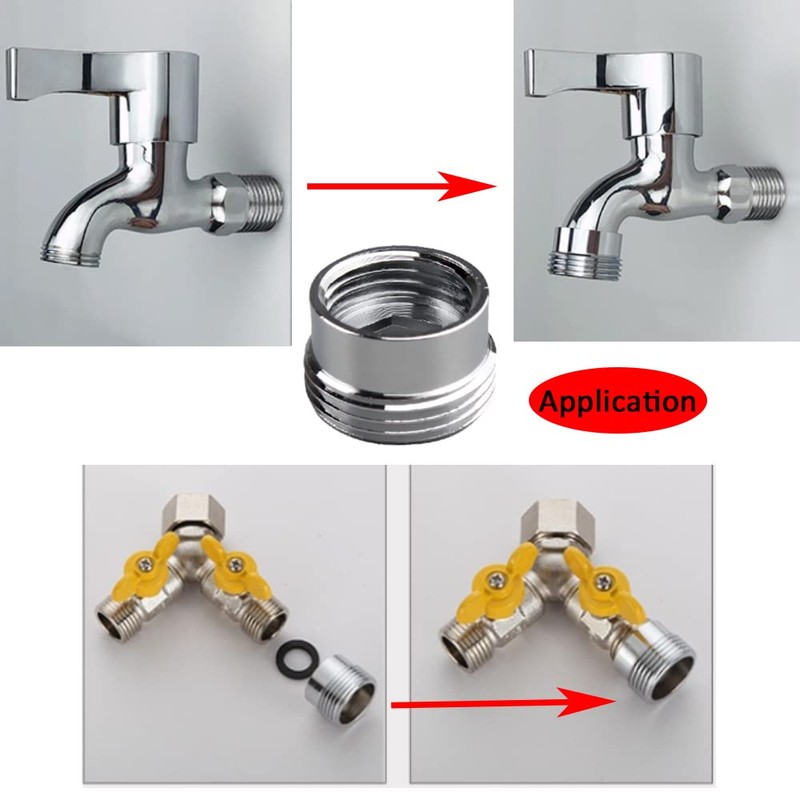 Application