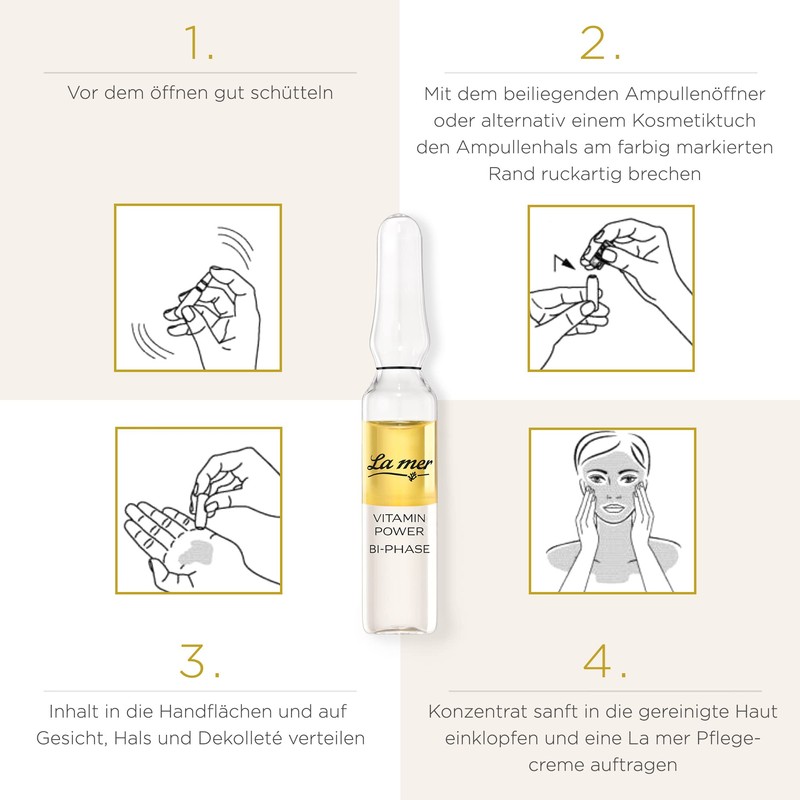 1.

Vor dem öffnen gut schütteln

2.

Mit dem beiliegenden Ampullenöffner oder alternativ einem Kosmetiktuch den Ampullenhals am farbig markierten Rand ruckartig brechen

La mer

VITAMIN POWER BI-PHASE

3.

Inhalt in die Handflächen und auf Gesicht, Hals und Dekolleté verteilen

4.

Konzentrat sanft in die gereinigte Haut einklopfen und eine La mer Pflegecreme auftragen