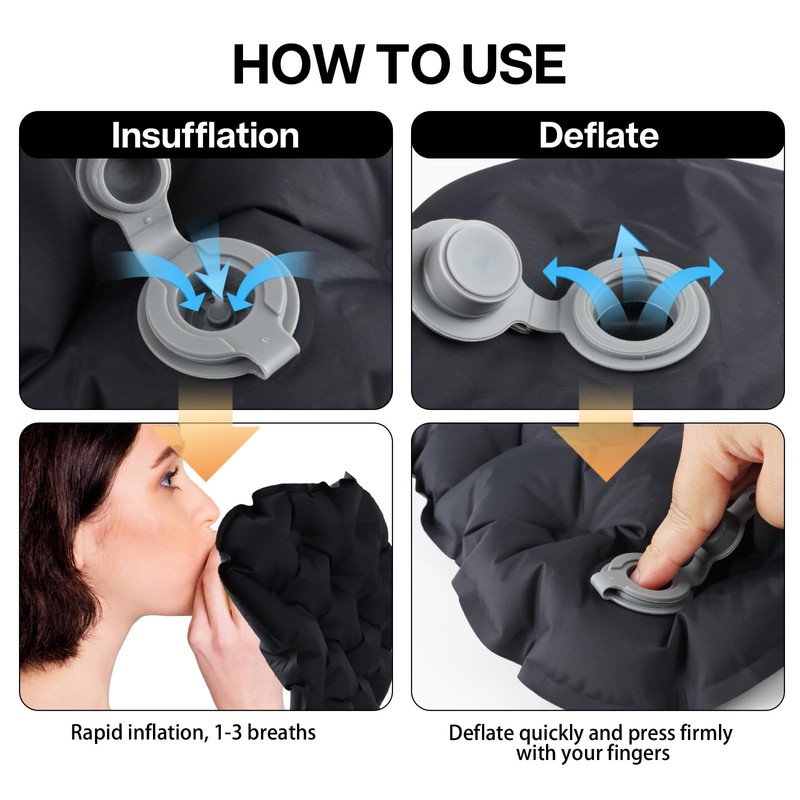 HOW TO USE

Insufflation

Rapid inflation, 1-3 breaths

Deflate

Deflate quickly and press firmly with your fingers