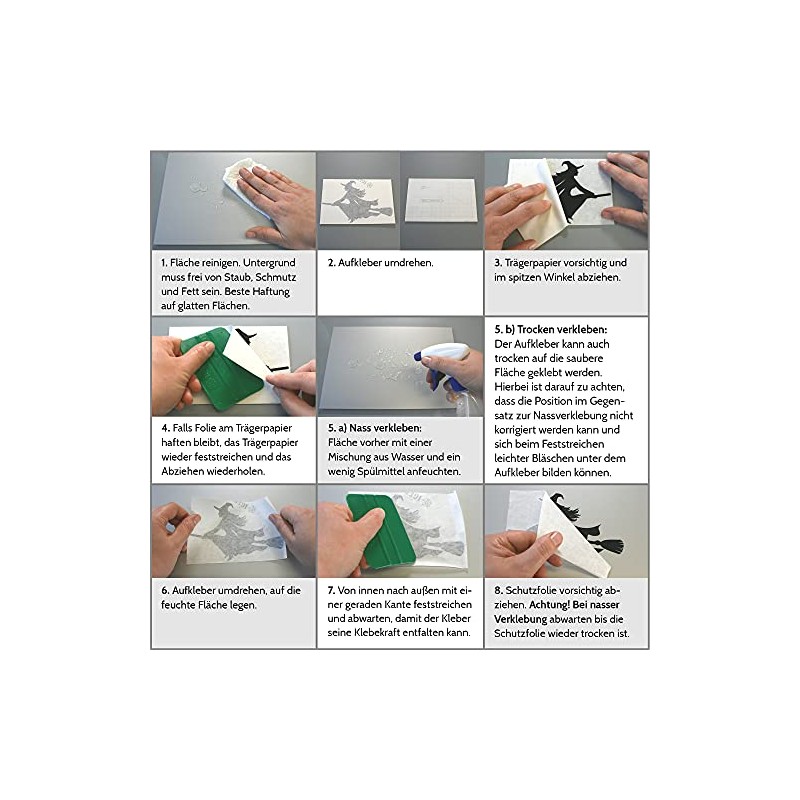 1. Fläche reinigen. Untergrund muss frei von Staub, Schmutz und Fett sein. Beste Haftung auf glatten Flächen.

2. Aufkleber umdrehen.

3. Trägerpapier vorsichtig und im spitzen Winkel abziehen.

4. Falls Folie am Trägerpapier haften bleibt, das Trägerpapier wieder feststreichen und das Abziehen wiederholen.

5. a) Nass verkleben:
Fläche vorher mit einer Mischung aus Wasser und ein wenig Spülmittel anfeuchten.

5. b) Trocken verkleben:
Der Aufkleber kann auch trocken auf die saubere Fläche geklebt werden. Hierbei ist darauf zu achten, dass die Position im Gegensatz zur Nassverklebung nicht korrigiert werden kann und sich beim Feststreichen leichter Bläschen unter dem Aufkleber bilden können.

6. Aufkleber umdrehen, auf die feuchte Fläche legen.

7. Von innen nach außen mit einer geraden Kante feststreichen und abwarten, damit der Kleber seine Klebekraft entfalten kann.

8. Schutzfolie vorsichtig abziehen. Achtung! Bei nasser Verklebung abwarten bis die Schutzfolie wieder trocken ist.