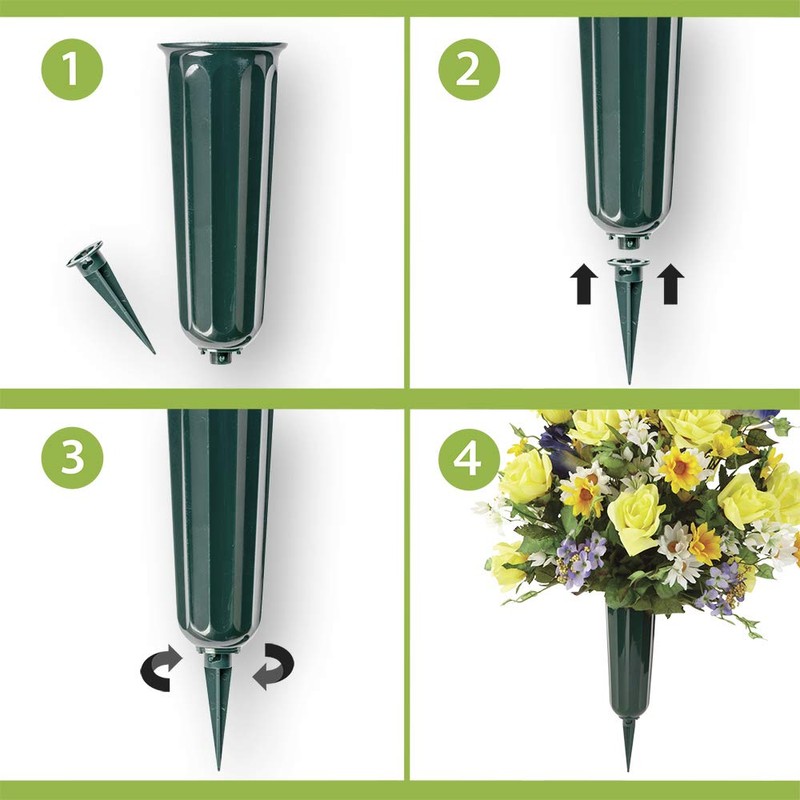 1

2

3

4