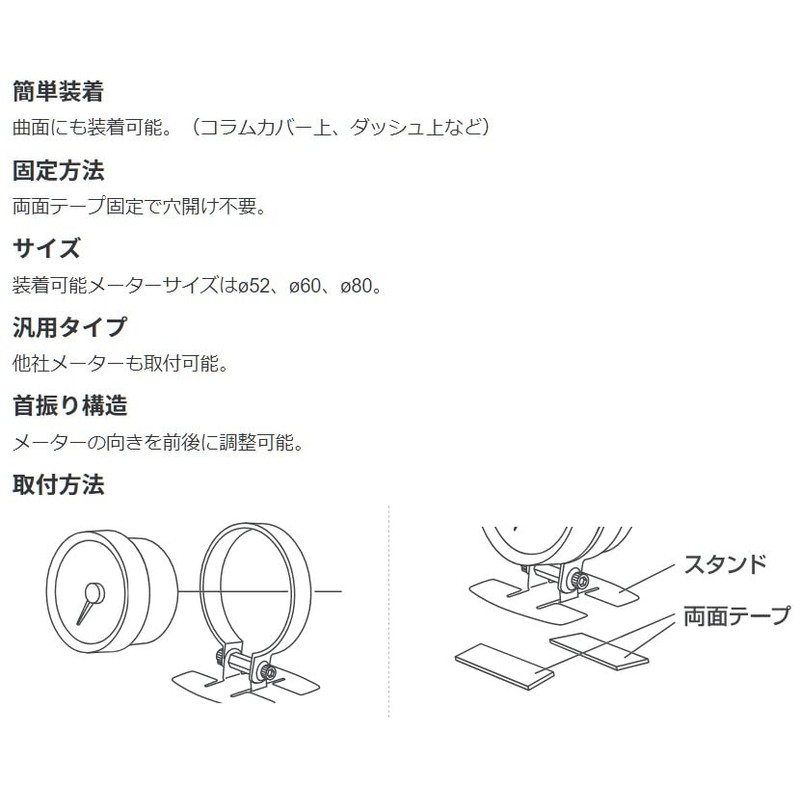 簡単装着
曲面にも装着可能。（コラムカバー上、ダッシュ上など）

固定方法
両面テープ固定で穴開け不要。

サイズ
装着可能メーターサイズはø52、ø60、ø80。

汎用タイプ
他社メーターも取付可能。

首振り構造
メーターの向きを前後に調整可能。

取付方法

スタンド
両面テープ