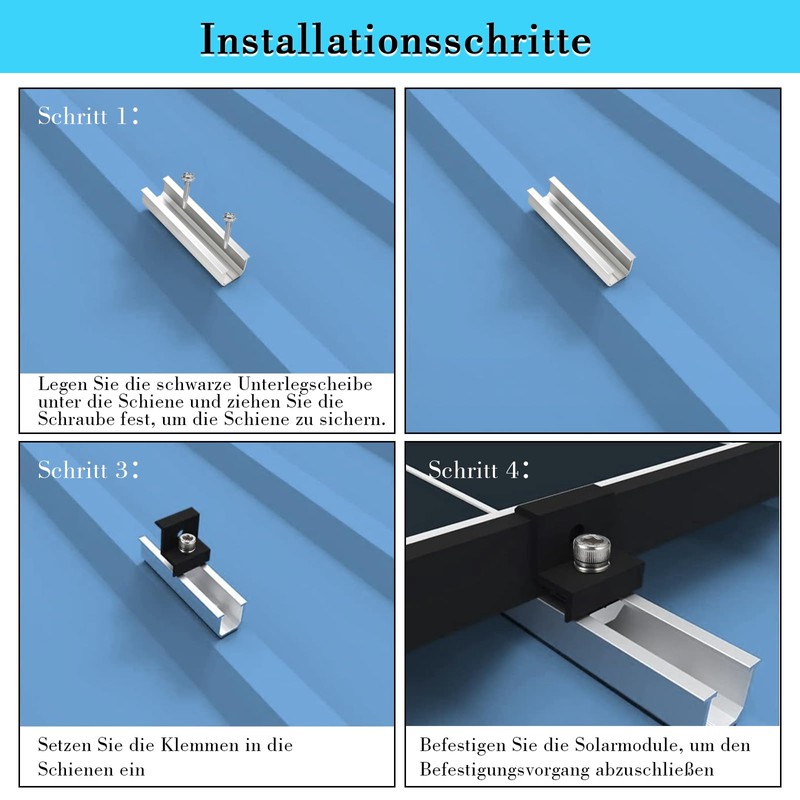 Installationsschritte

Schritt 1:

Legen Sie die schwarze Unterlegscheibe unter die Schiene und ziehen Sie die Schraube fest, um die Schiene zu sichern.

Schritt 3:

Setzen Sie die Klemmen in die Schienen ein

Schritt 4:

Befestigen Sie die Solarmodule, um den Befestigungsvorgang abzuschließen