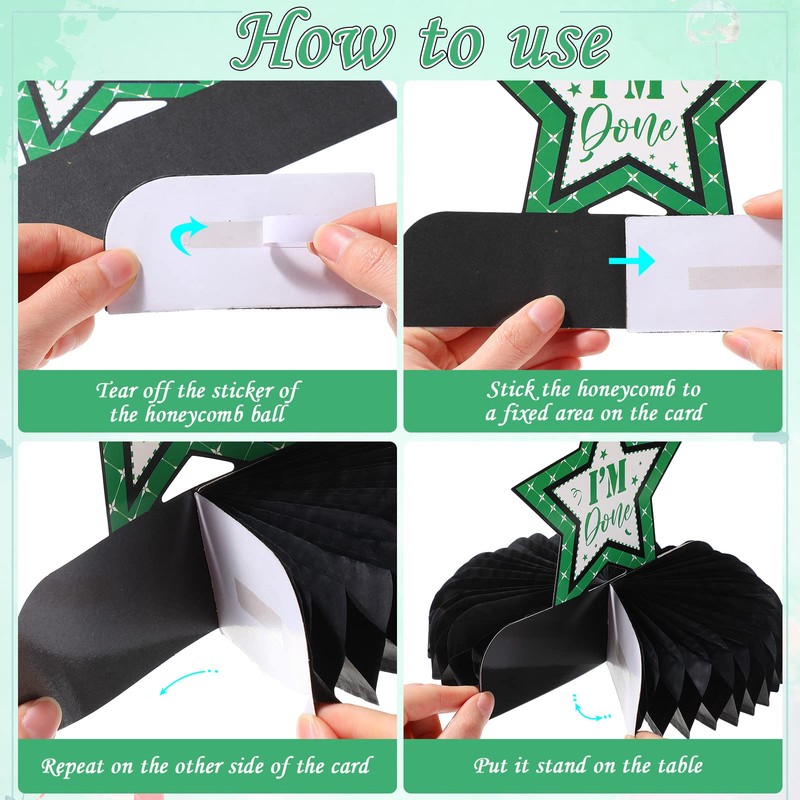 How to use

I'M Done

Tear off the sticker of the honeycomb ball

Stick the honeycomb to a fixed area on the card

I'M Done

Repeat on the other side of the card

Put it stand on the table