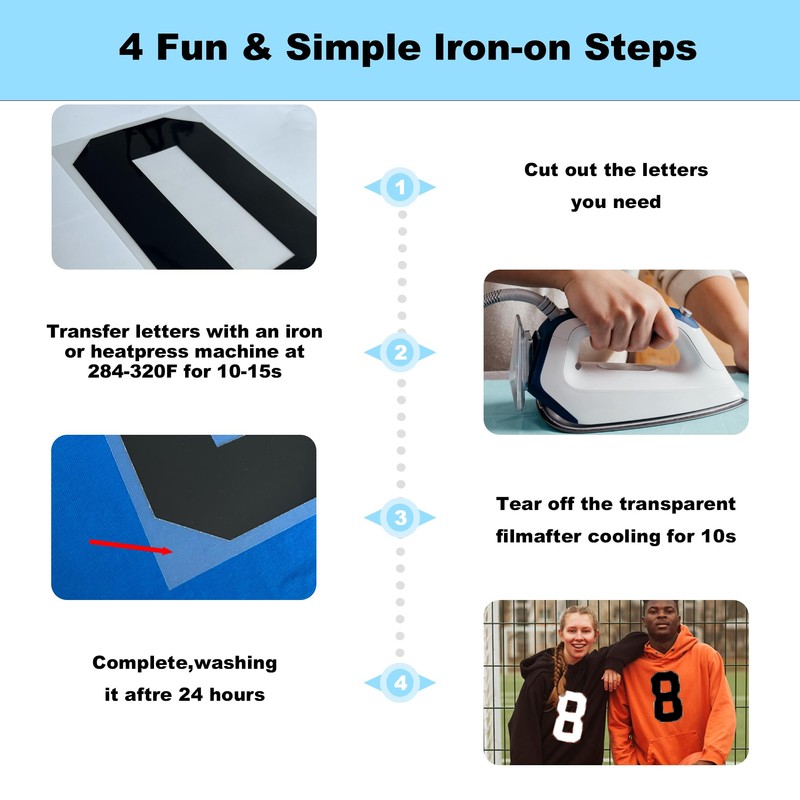 4 Fun & Simple Iron-on Steps

1

Cut out the letters you need

Transfer letters with an iron or heatpress machine at 284-320F for 10-15s

2

3

Tear off the transparent filmafter cooling for 10s

Complete,washing it aftre 24 hours

4

8

8