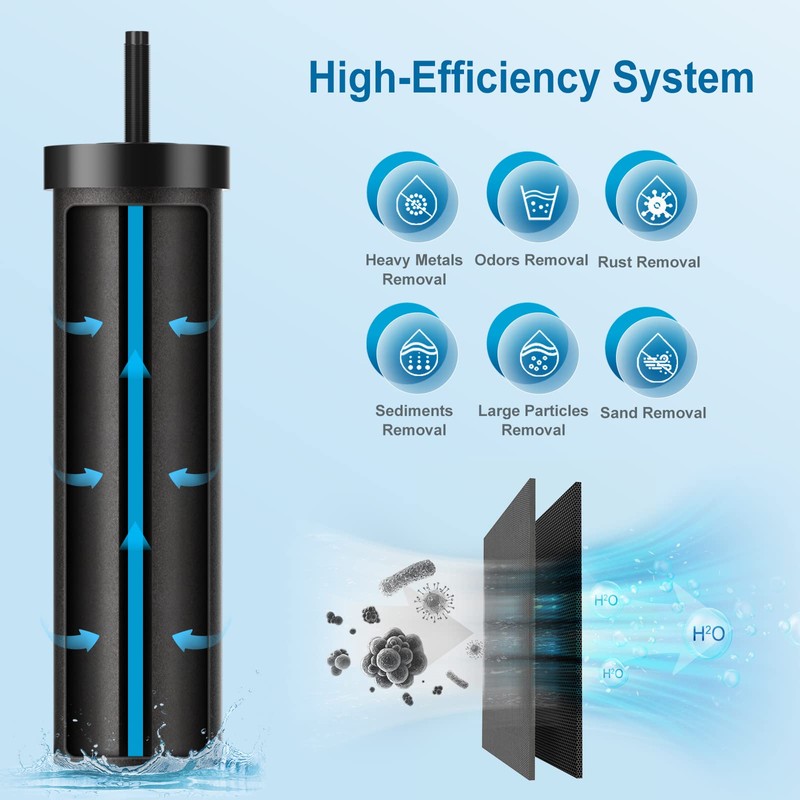 High-Efficiency System

Heavy Metals Removal

Odors Removal

Rust Removal

Sediments Removal

Large Particles Removal

Sand Removal

$H^2O$

$H^2O$

$H^2O$