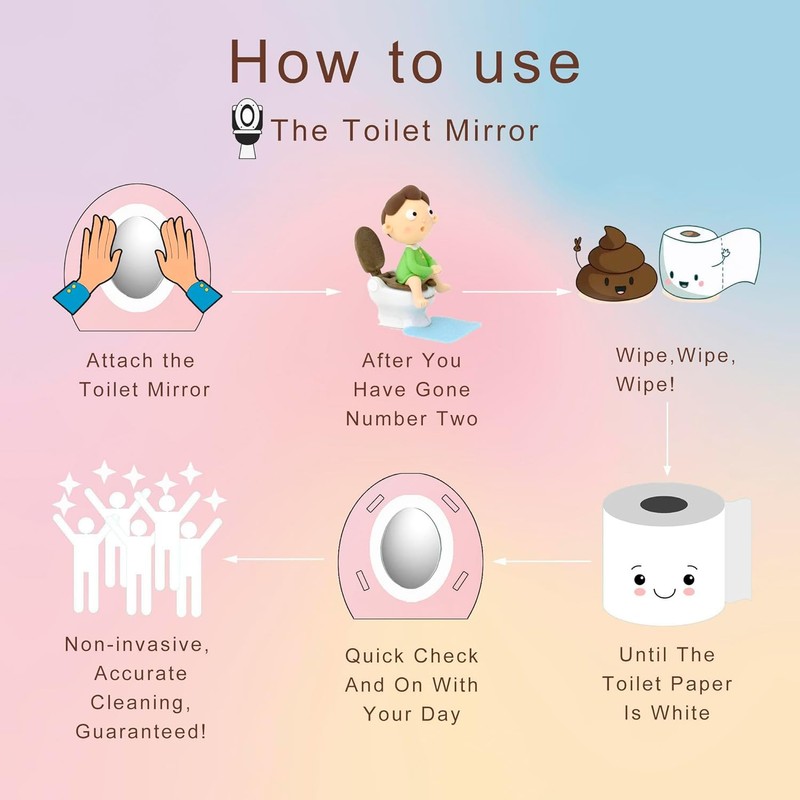 How to use

The Toilet Mirror

Attach the Toilet Mirror

After You Have Gone Number Two

Wipe,Wipe, Wipe!

Until The Toilet Paper Is White

Quick Check And On With Your Day

Non-invasive, Accurate Cleaning, Guaranteed!