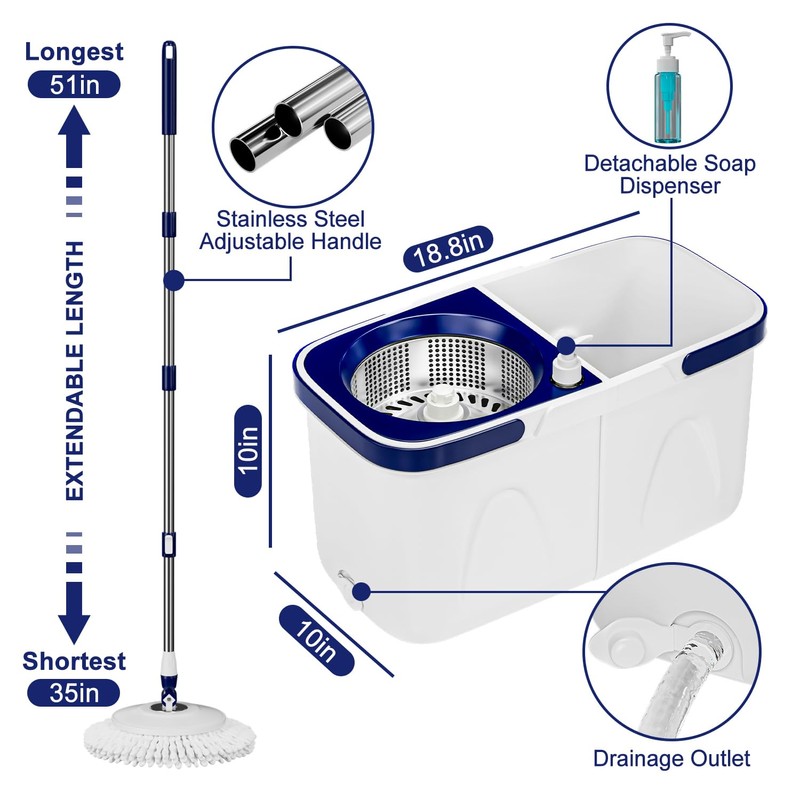 Longest
51in

EXTENDABLE LENGTH

Shortest
35in

Stainless Steel Adjustable Handle

Detachable Soap Dispenser

18.8in

10in

10in

Drainage Outlet