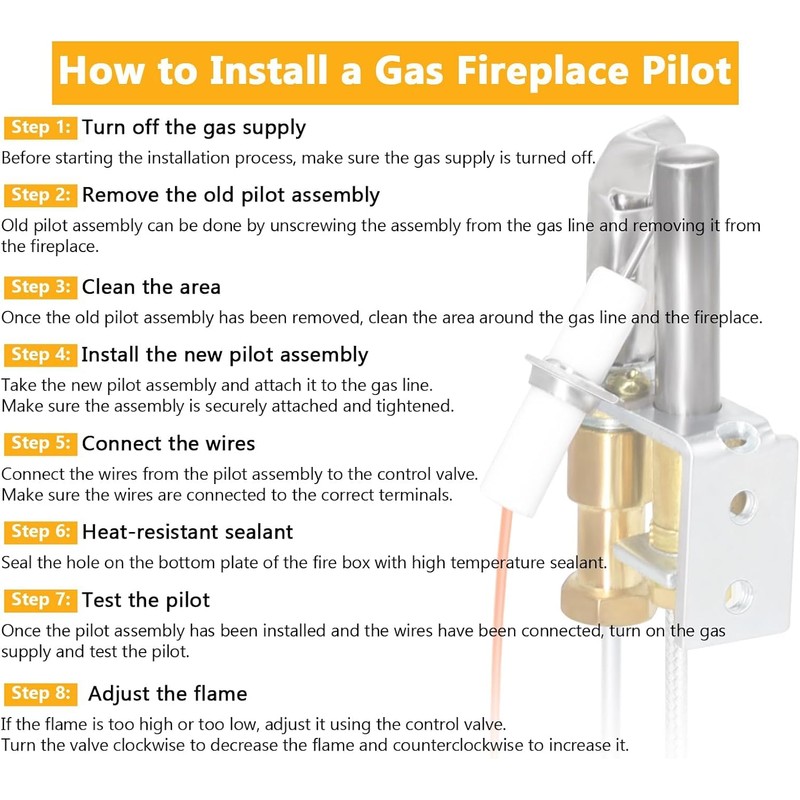 How to Install a Gas Fireplace Pilot

Step 1: Turn off the gas supply
Before starting the installation process, make sure the gas supply is turned off.

Step 2: Remove the old pilot assembly
Old pilot assembly can be done by unscrewing the assembly from the gas line and removing it from the fireplace.

Step 3: Clean the area
Once the old pilot assembly has been removed, clean the area around the gas line and the fireplace.

Step 4: Install the new pilot assembly
Take the new pilot assembly and attach it to the gas line.
Make sure the assembly is securely attached and tightened.

Step 5: Connect the wires
Connect the wires from the pilot assembly to the control valve.
Make sure the wires are connected to the correct terminals.

Step 6: Heat-resistant sealant
Seal the hole on the bottom plate of the fire box with high temperature sealant.

Step 7: Test the pilot
Once the pilot assembly has been installed and the wires have been connected, turn on the gas supply and test the pilot.

Step 8: Adjust the flame
If the flame is too high or too low, adjust it using the control valve.
Turn the valve clockwise to decrease the flame and counterclockwise to increase it.