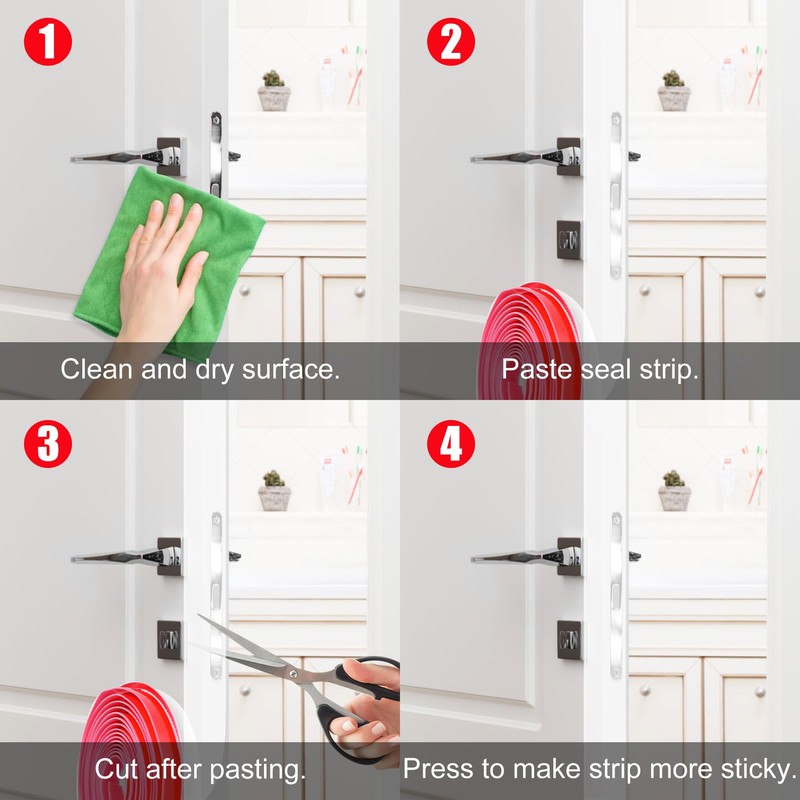 1
Clean and dry surface.

2
Paste seal strip.

3
Cut after pasting.

4
Press to make strip more sticky.