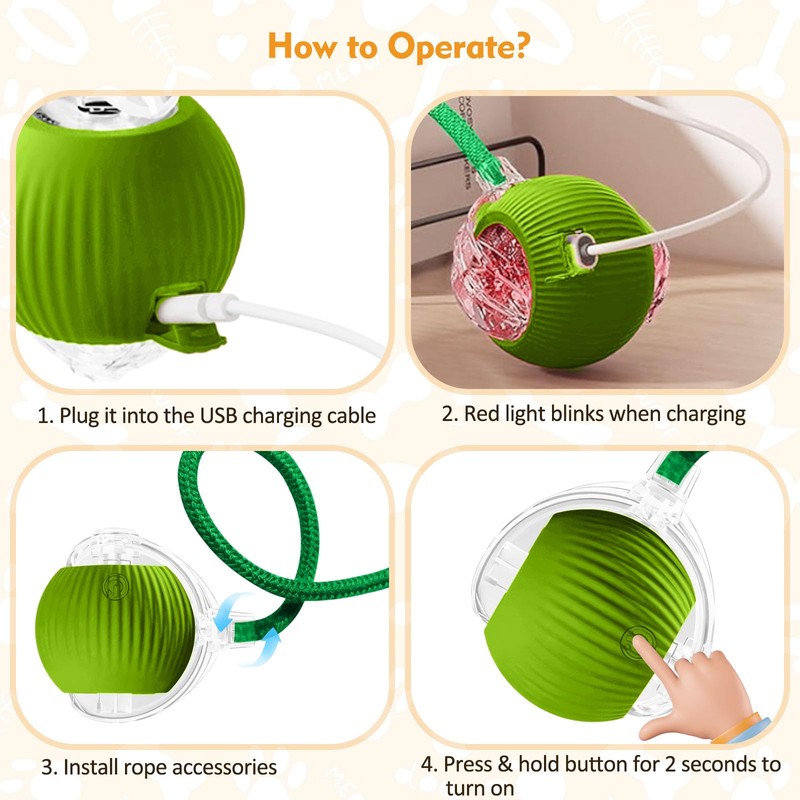 How to Operate?

1. Plug it into the USB charging cable

2. Red light blinks when charging

3. Install rope accessories

4. Press & hold button for 2 seconds to turn on