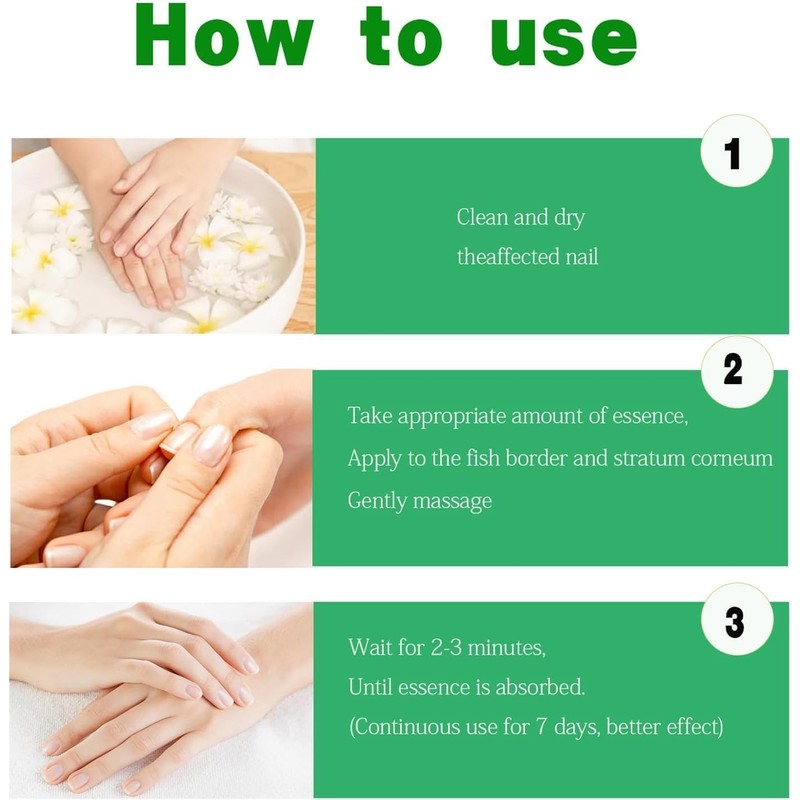 How to use

1

Clean and dry theaffected nail

2

Take appropriate amount of essence, Apply to the fish border and stratum corneum Gently massage

3

Wait for 2-3 minutes, Until essence is absorbed. (Continuous use for 7 days, better effect)