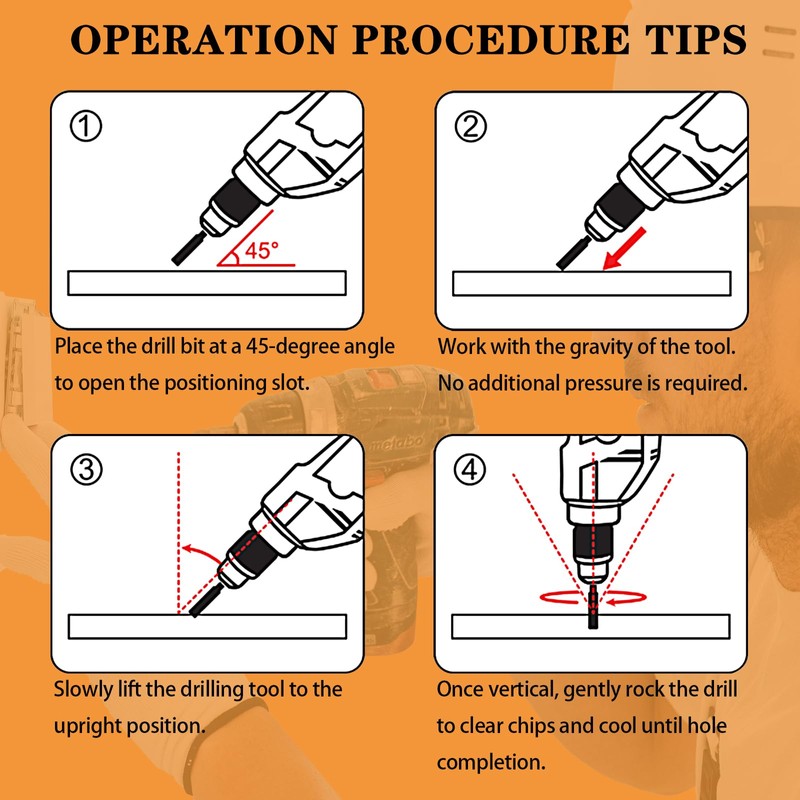 OPERATION PROCEDURE TIPS

①

45°

Place the drill bit at a 45-degree angle to open the positioning slot.

②

Work with the gravity of the tool. No additional pressure is required.

metabo

③

Slowly lift the drilling tool to the upright position.

④

Once vertical, gently rock the drill to clear chips and cool until hole completion.