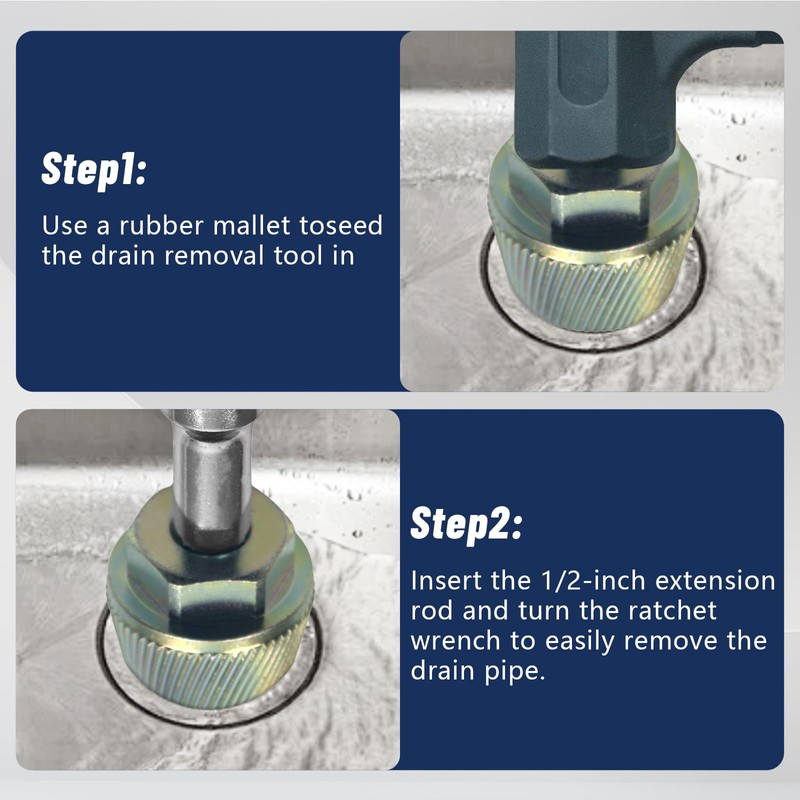 Step1:

Use a rubber mallet toseed the drain removal tool in

Step2:

Insert the 1/2-inch extension rod and turn the ratchet wrench to easily remove the drain pipe.