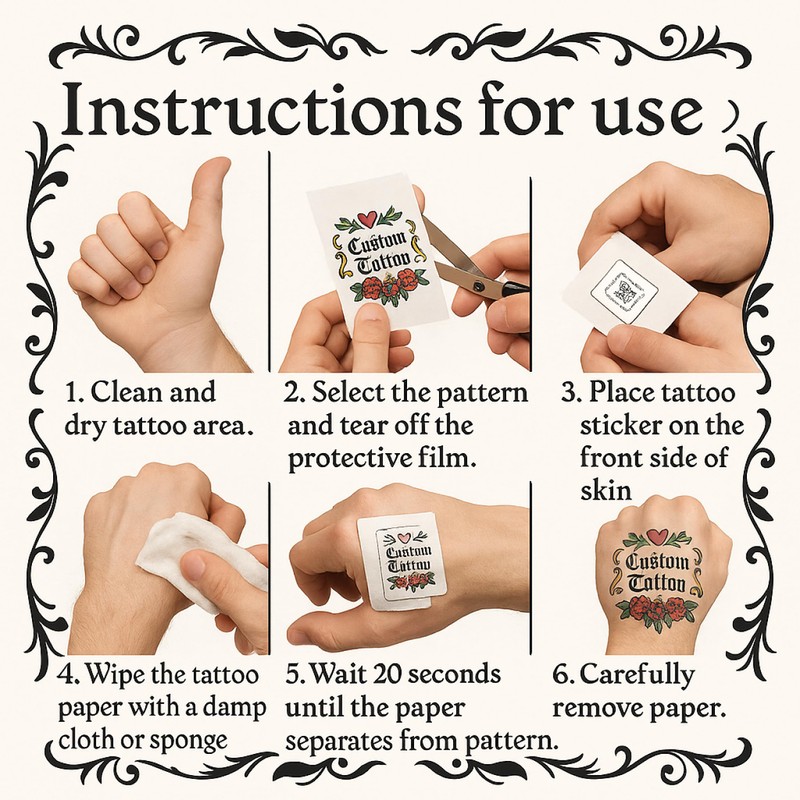 Instructions for use

Custom Tattoo

1. Clean and dry tattoo area.

2. Select the pattern and tear off the protective film.

3. Place tattoo sticker on the front side of skin

Custom Tattoo

Custom Tattoo

4. Wipe the tattoo paper with a damp cloth or sponge

5. Wait 20 seconds until the paper separates from pattern.

6. Carefully remove paper.