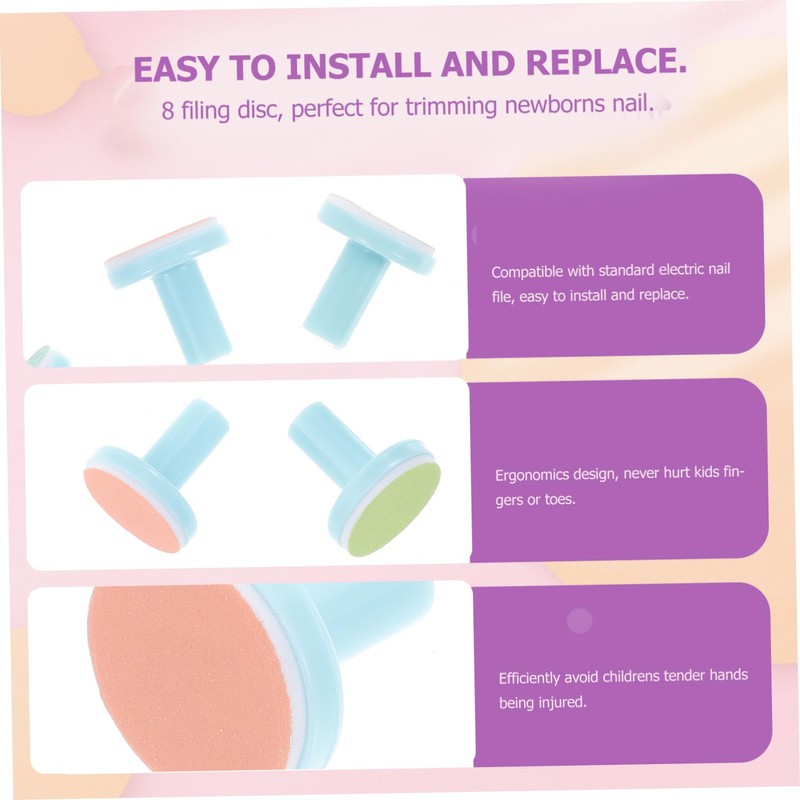 EASY TO INSTALL AND REPLACE.

8 filing disc, perfect for trimming newborns nail.

Compatible with standard electric nail file, easy to install and replace.

Ergonomics design, never hurt kids fingers or toes.

Efficiently avoid childrens tender hands being injured.