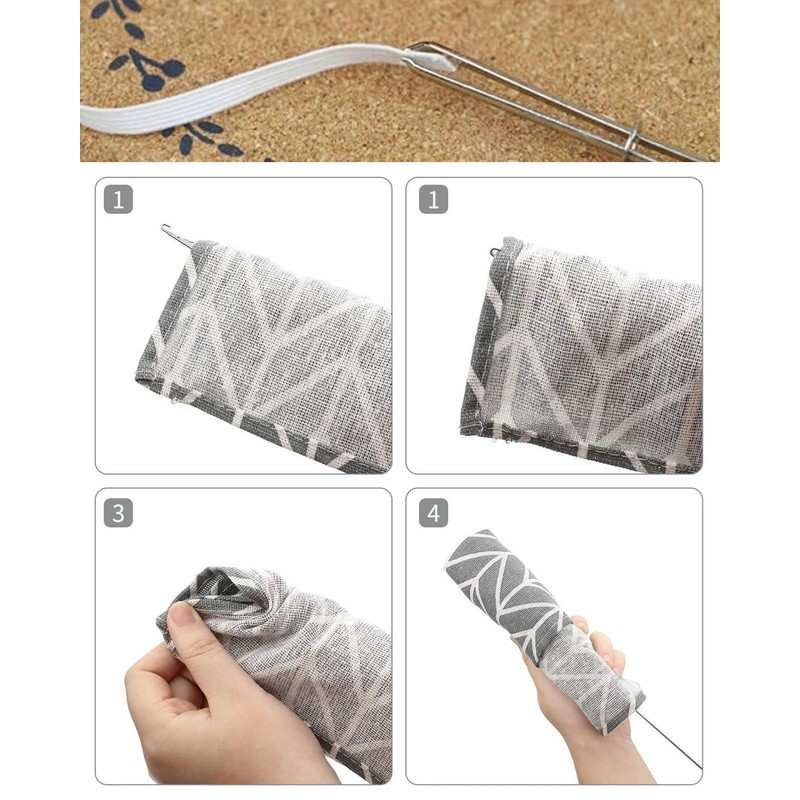 1

1

3

4