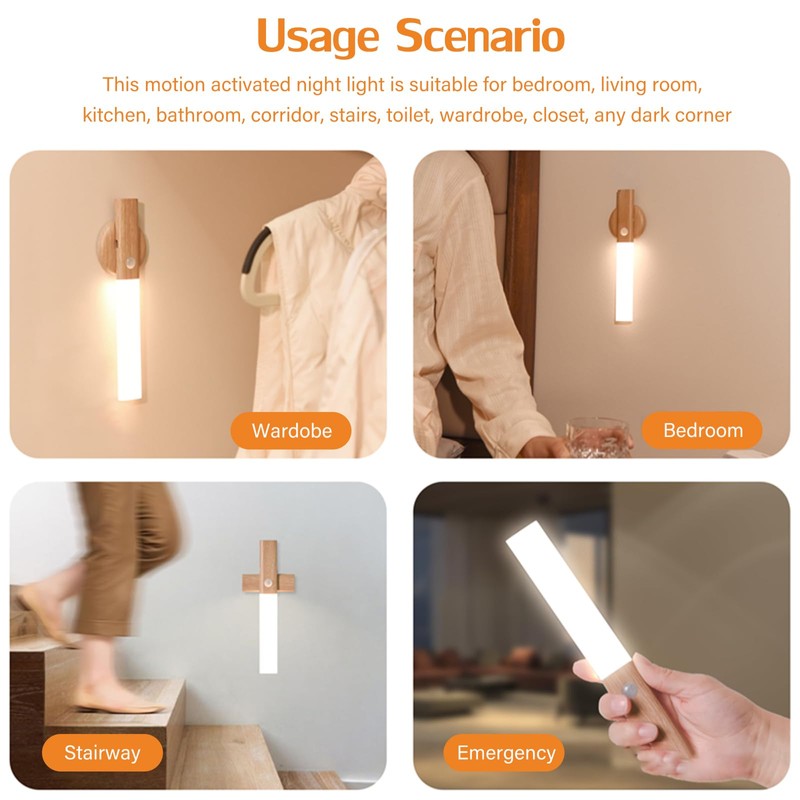 Usage Scenario

This motion activated night light is suitable for bedroom, living room, kitchen, bathroom, corridor, stairs, toilet, wardrobe, closet, any dark corner

Wardobe

Bedroom

Stairway

Emergency