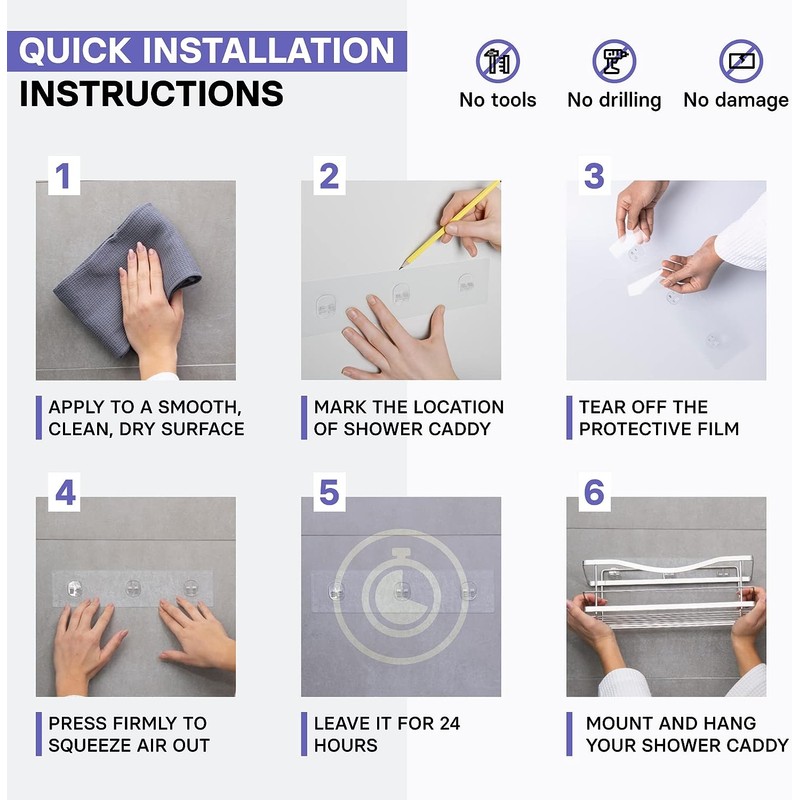 QUICK INSTALLATION INSTRUCTIONS

No tools
No drilling
No damage

1

APPLY TO A SMOOTH, CLEAN, DRY SURFACE

2

MARK THE LOCATION OF SHOWER CADDY

3

TEAR OFF THE PROTECTIVE FILM

4

PRESS FIRMLY TO SQUEEZE AIR OUT

5

LEAVE IT FOR 24 HOURS

6

MOUNT AND HANG YOUR SHOWER CADDY