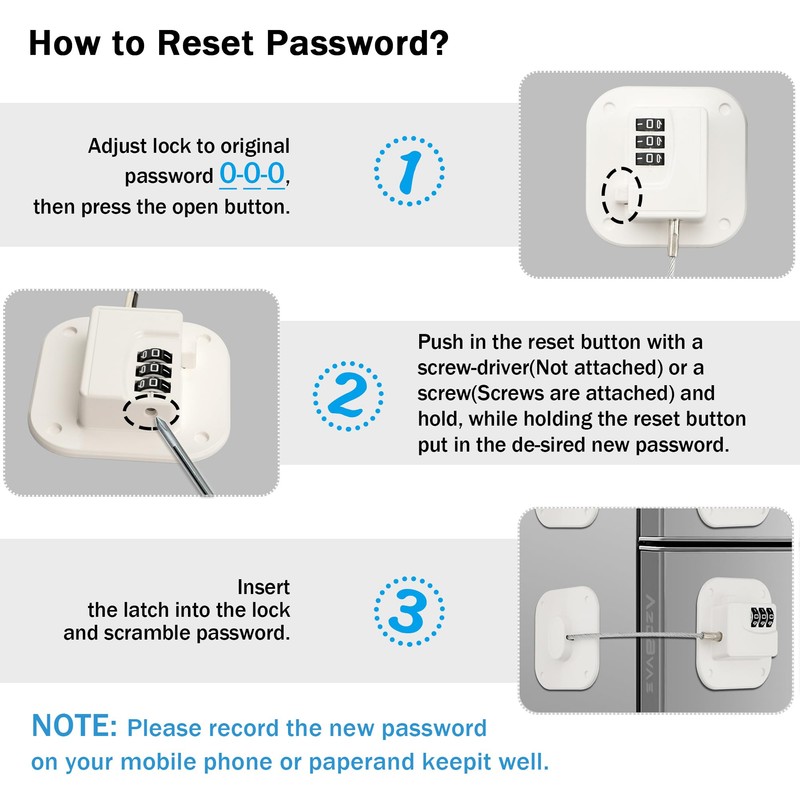 How to Reset Password?

Adjust lock to original password 0-0-0, then press the open button.

1

2

Push in the reset button with a screw-driver(Not attached) or a screw(Screws are attached) and hold, while holding the reset button put in the de-sired new password.

Insert the latch into the lock and scramble password.

3

NOTE: Please record the new password on your mobile phone or paperand keepit well.