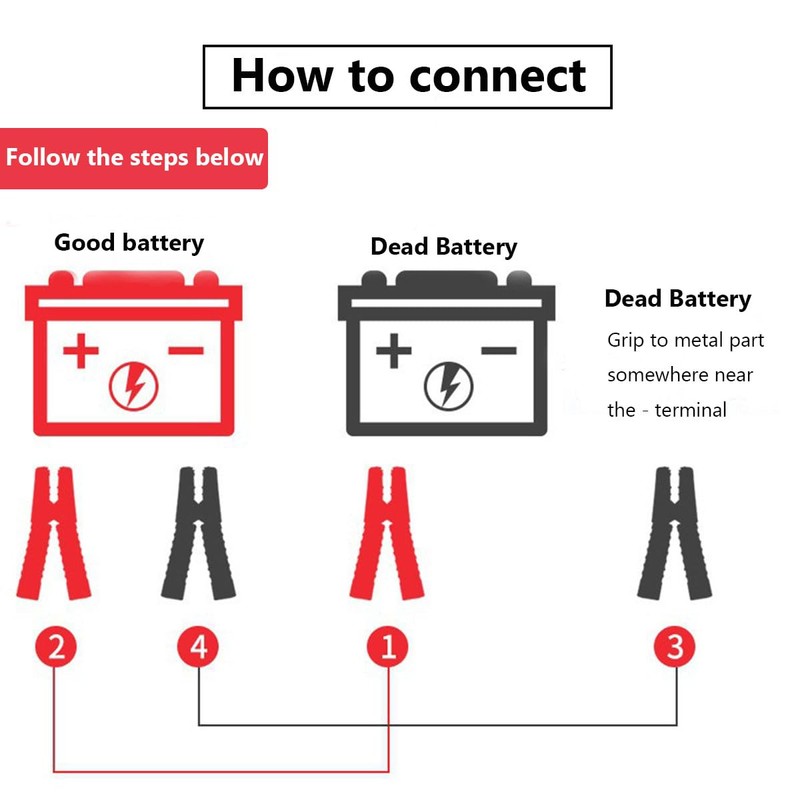 How to connect

Follow the steps below

Good battery

+ −

Dead Battery

+ −

Dead Battery

Grip to metal part somewhere near the - terminal

2

4

1

3