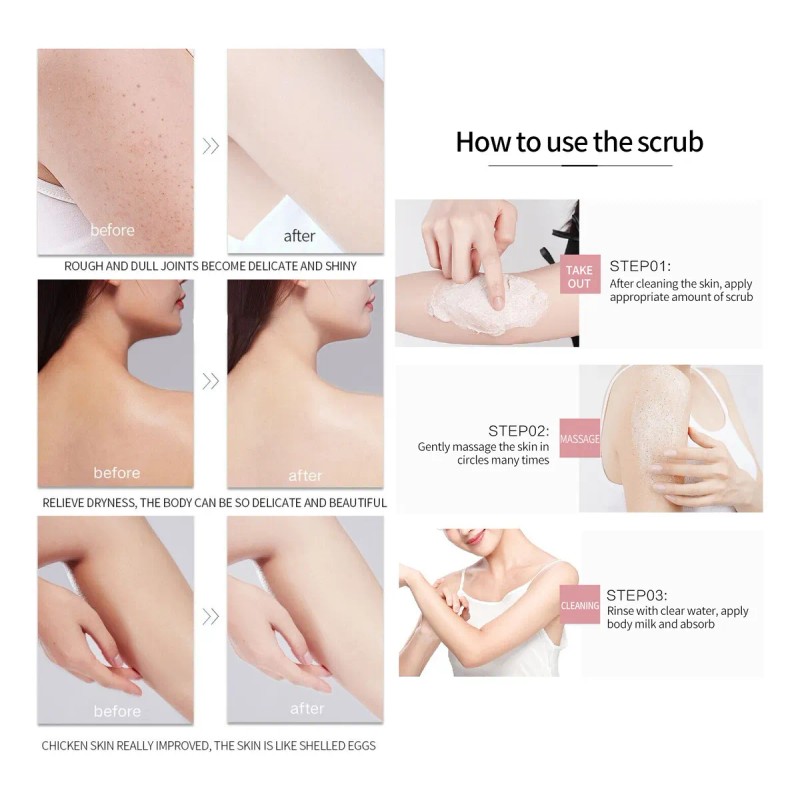 before

after

ROUGH AND DULL JOINTS BECOME DELICATE AND SHINY

before

after

RELIEVE DRYNESS, THE BODY CAN BE SO DELICATE AND BEAUTIFUL

before

after

CHICKEN SKIN REALLY IMPROVED, THE SKIN IS LIKE SHELLED EGGS

How to use the scrub

TAKE OUT

STEP01:
After cleaning the skin, apply appropriate amount of scrub

STEP02:
Gently massage the skin in circles many times

MASSAGE

CLEANING

STEP03:
Rinse with clear water, apply body milk and absorb