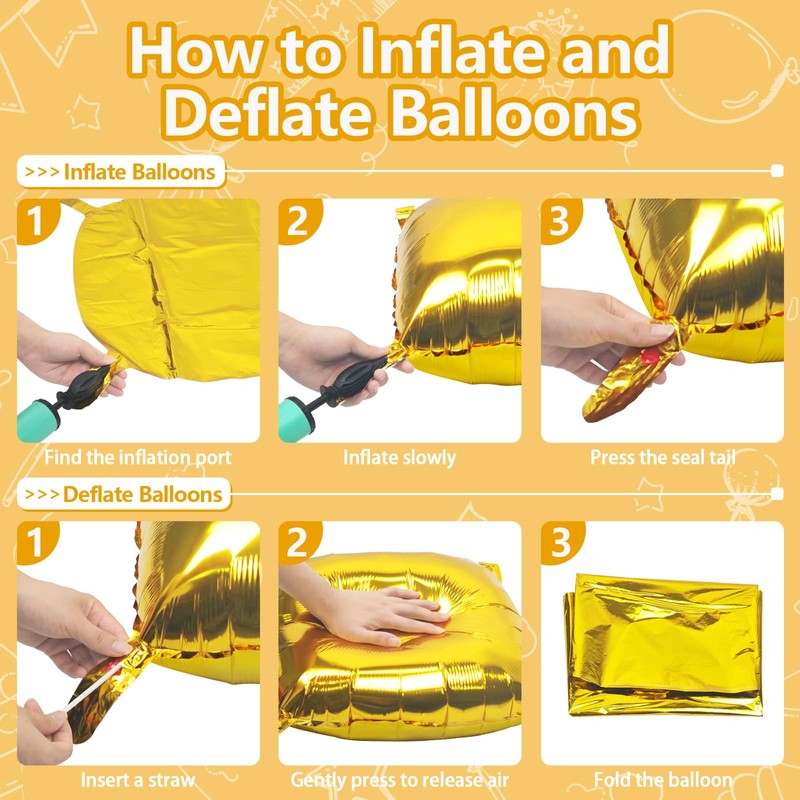 How to Inflate and Deflate Balloons

>>> Inflate Balloons

1

Find the inflation port

2

Inflate slowly

3

Press the seal tail

>>> Deflate Balloons

1

Insert a straw

2

Gently press to release air

3

Fold the balloon