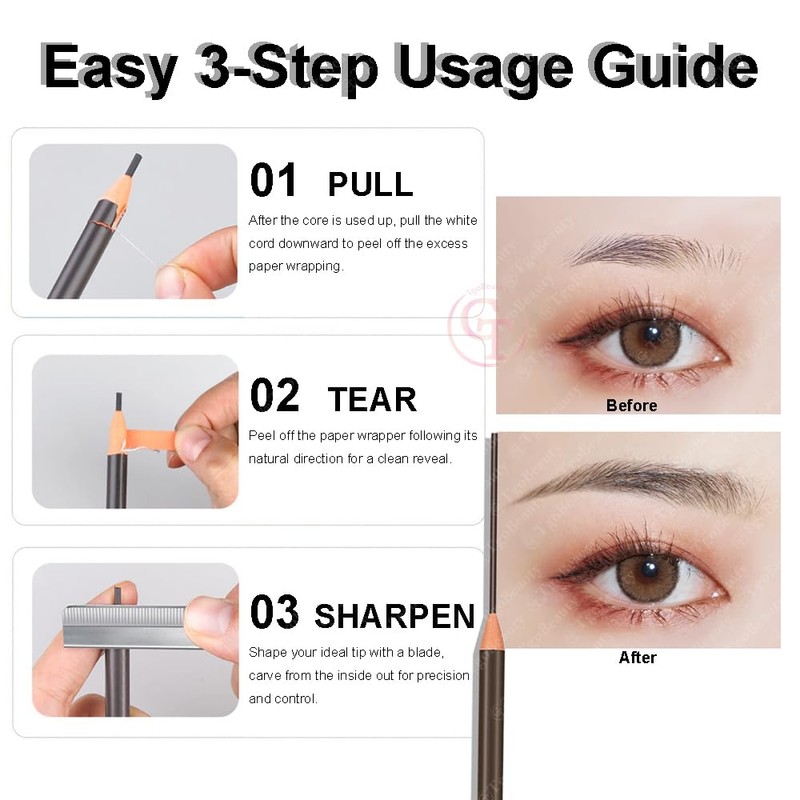 Easy 3-Step Usage Guide

01 PULL

After the core is used up, pull the white cord downward to peel off the excess paper wrapping.

02 TEAR

Peel off the paper wrapper following its natural direction for a clean reveal.

03 SHARPEN

Shape your ideal tip with a blade, carve from the inside out for precision and control.

Before

After