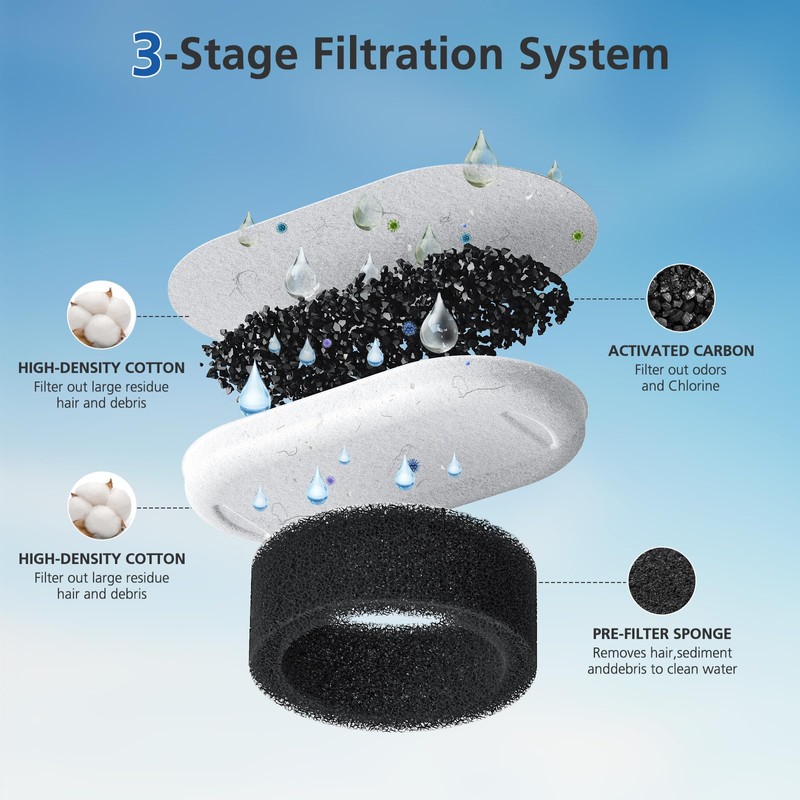 3-Stage Filtration System

HIGH-DENSITY COTTON
Filter out large residue hair and debris

ACTIVATED CARBON
Filter out odors and Chlorine

HIGH-DENSITY COTTON
Filter out large residue hair and debris

PRE-FILTER SPONGE
Removes hair,sediment anddebris to clean water