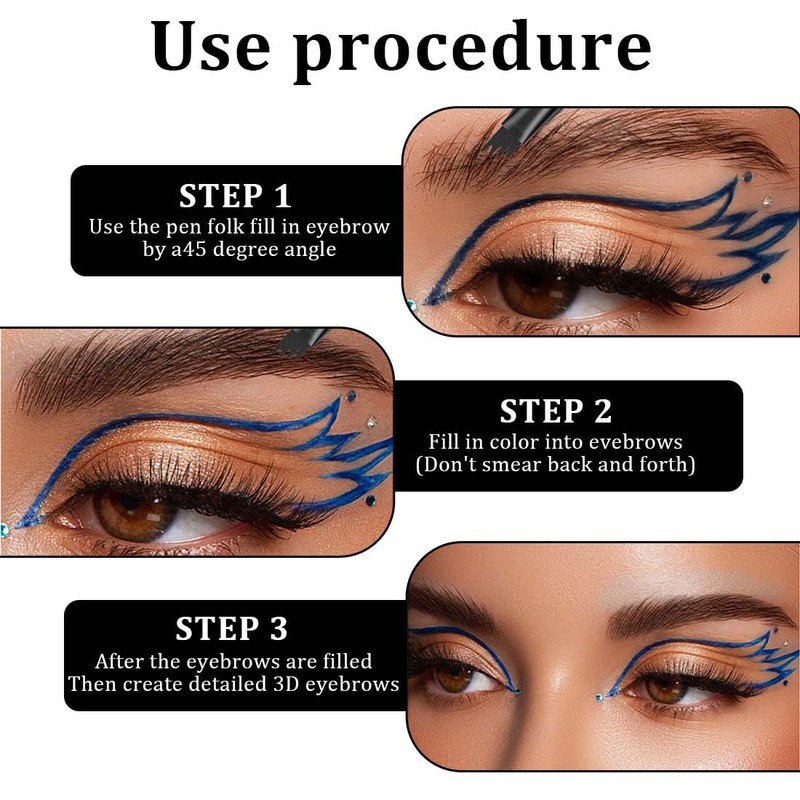 Use procedure

STEP 1
Use the pen folk fill in eyebrow by a45 degree angle

STEP 2
Fill in color into evebrows (Don't smear back and forth)

STEP 3
After the eyebrows are filled Then create detailed 3D eyebrows